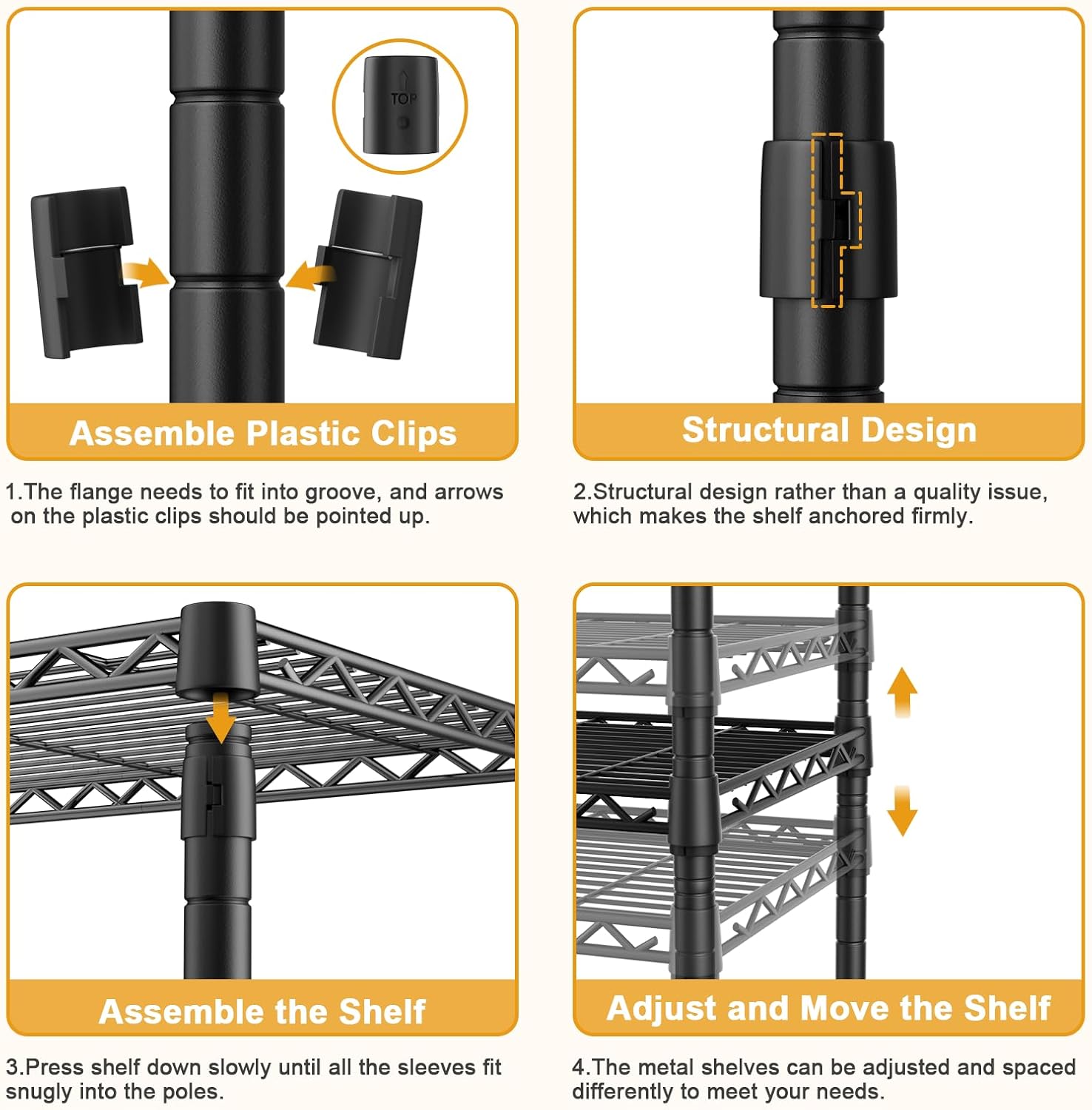 TOP

Assemble Plastic Clips

1.The flange needs to fit into groove, and arrows on the plastic clips should be pointed up.

Structural Design

2.Structural design rather than a quality issue, which makes the shelf anchored firmly.

Assemble the Shelf

3.Press shelf down slowly until all the sleeves fit snugly into the poles.

Adjust and Move the Shelf

4.The metal shelves can be adjusted and spaced differently to meet your needs.