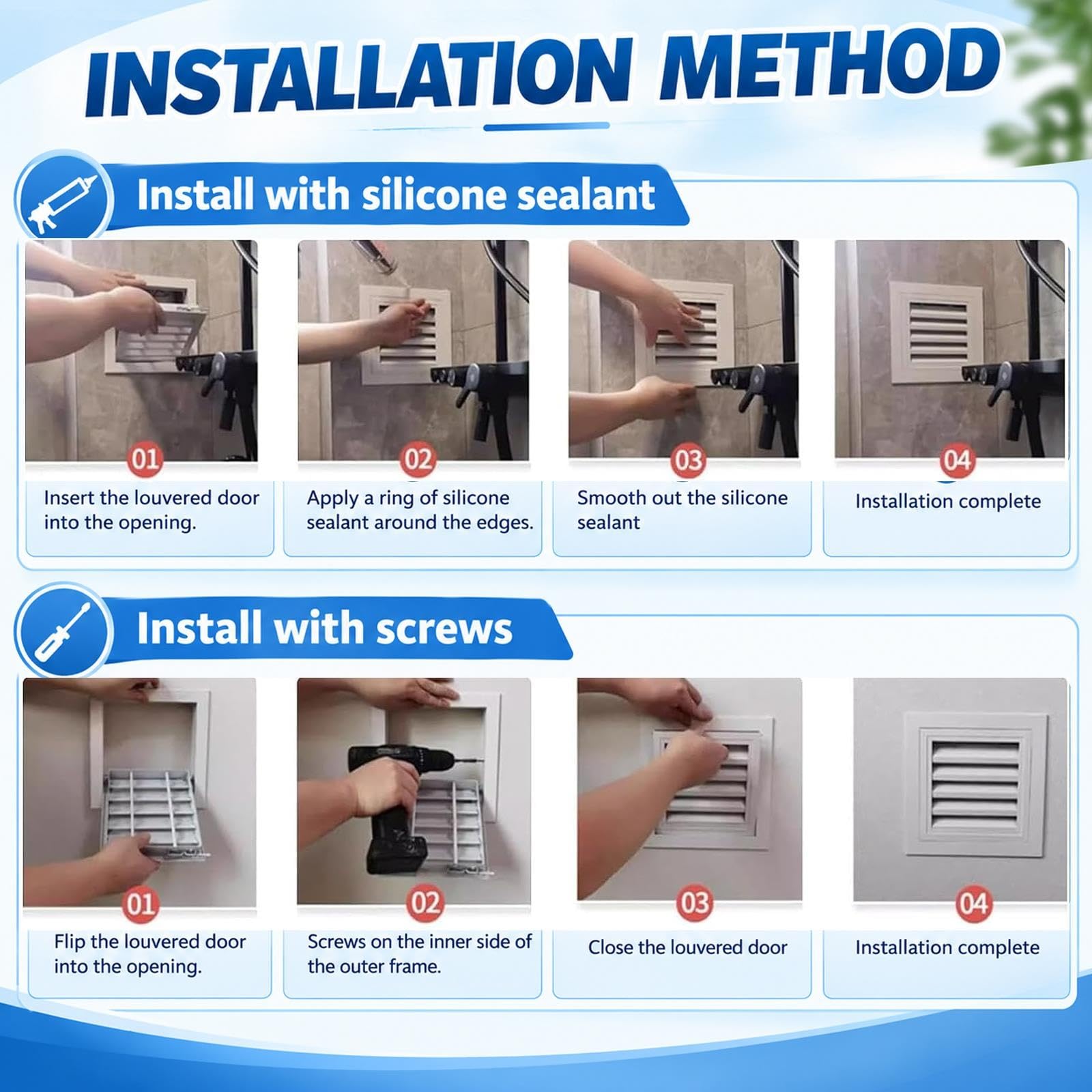 INSTALLATION METHOD

Install with silicone sealant

01
Insert the louvered door into the opening.

02
Apply a ring of silicone sealant around the edges.

03
Smooth out the silicone sealant

04
Installation complete

Install with screws

01
Flip the louvered door into the opening.

02
Screws on the inner side of the outer frame.

03
Close the louvered door

04
Installation complete