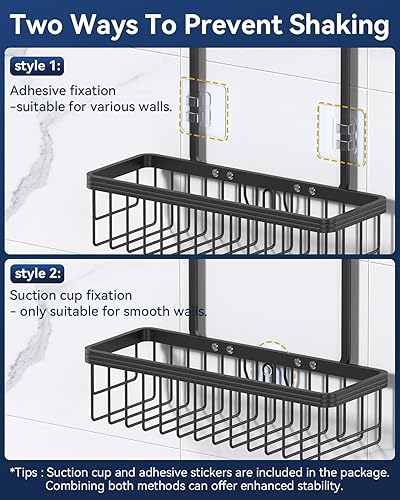 Two Ways To Prevent Shaking

style 1:

Adhesive fixation
-suitable for various walls.

style 2:

Suction cup fixation
- only suitable for smooth walls.

*Tips : Suction cup and adhesive stickers are included in the package. Combining both methods can offer enhanced stability.