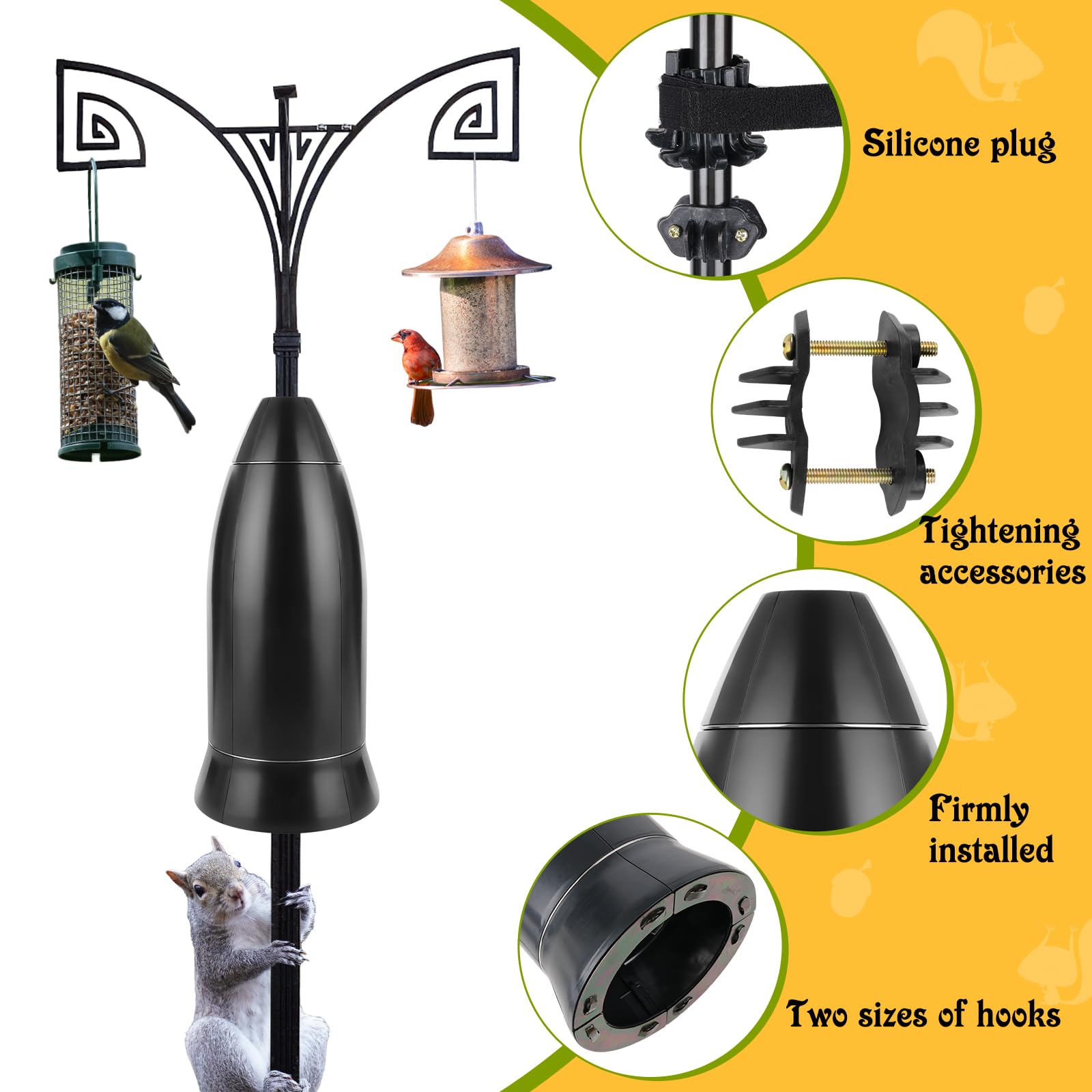 Silicone plug

Tightening accessories

Firmly installed

Two sizes of hooks