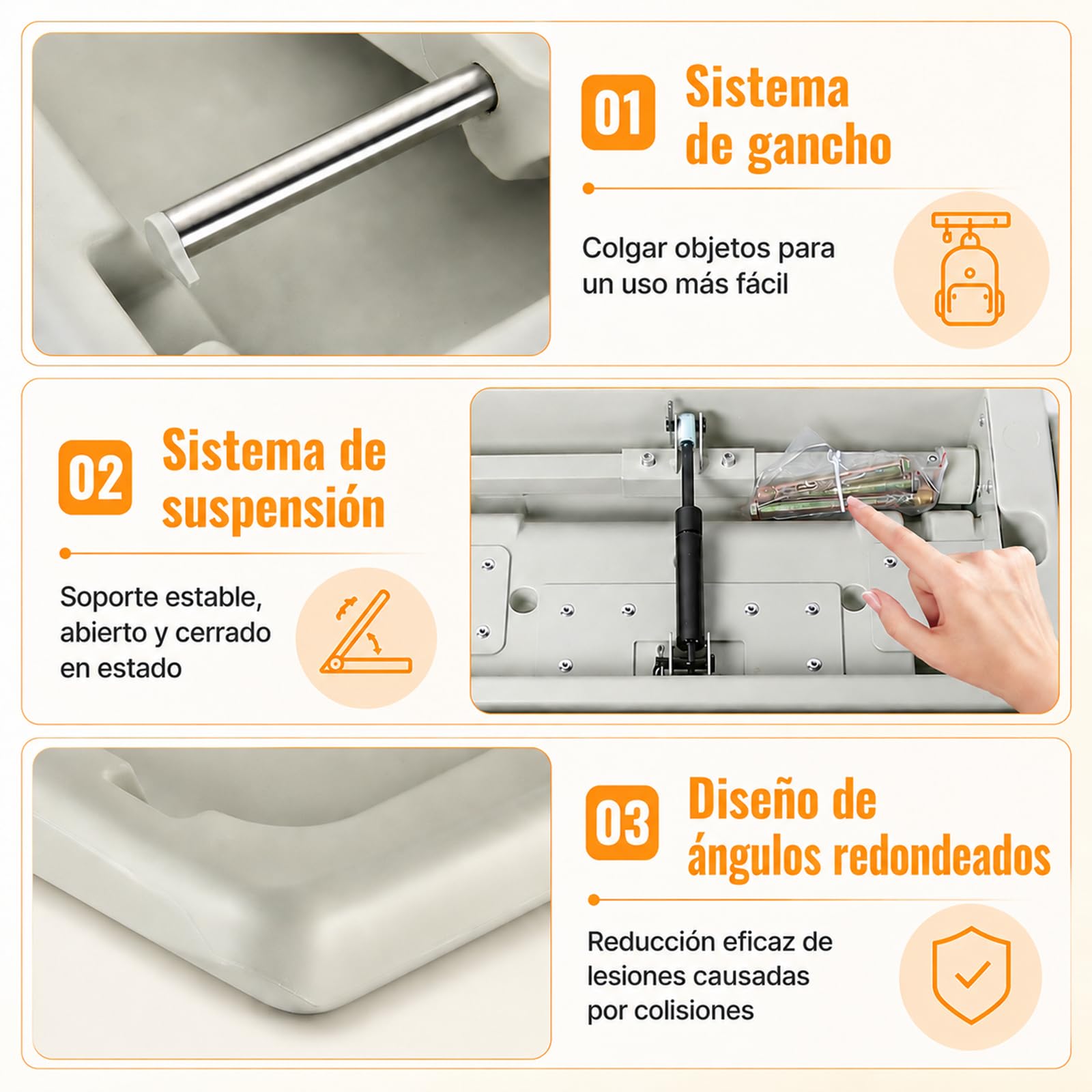 01 Sistema de gancho

Colgar objetos para un uso más fácil

02 Sistema de suspensión

Soporte estable, abierto y cerrado en estado

03 Diseño de ángulos redondeados

Reducción eficaz de lesiones causadas por colisiones