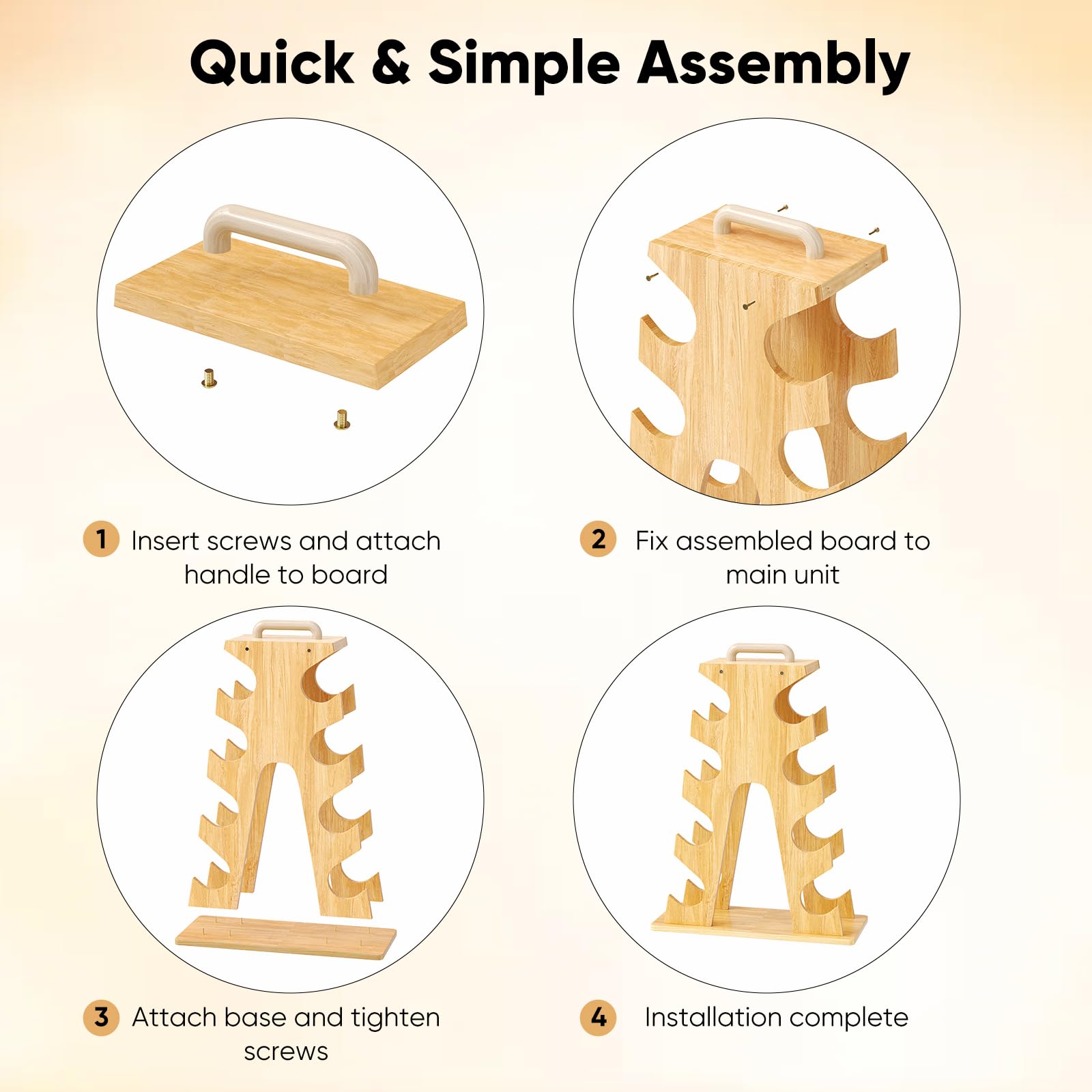 Quick & Simple Assembly

1 Insert screws and attach handle to board

2 Fix assembled board to main unit

3 Attach base and tighten screws

4 Installation complete