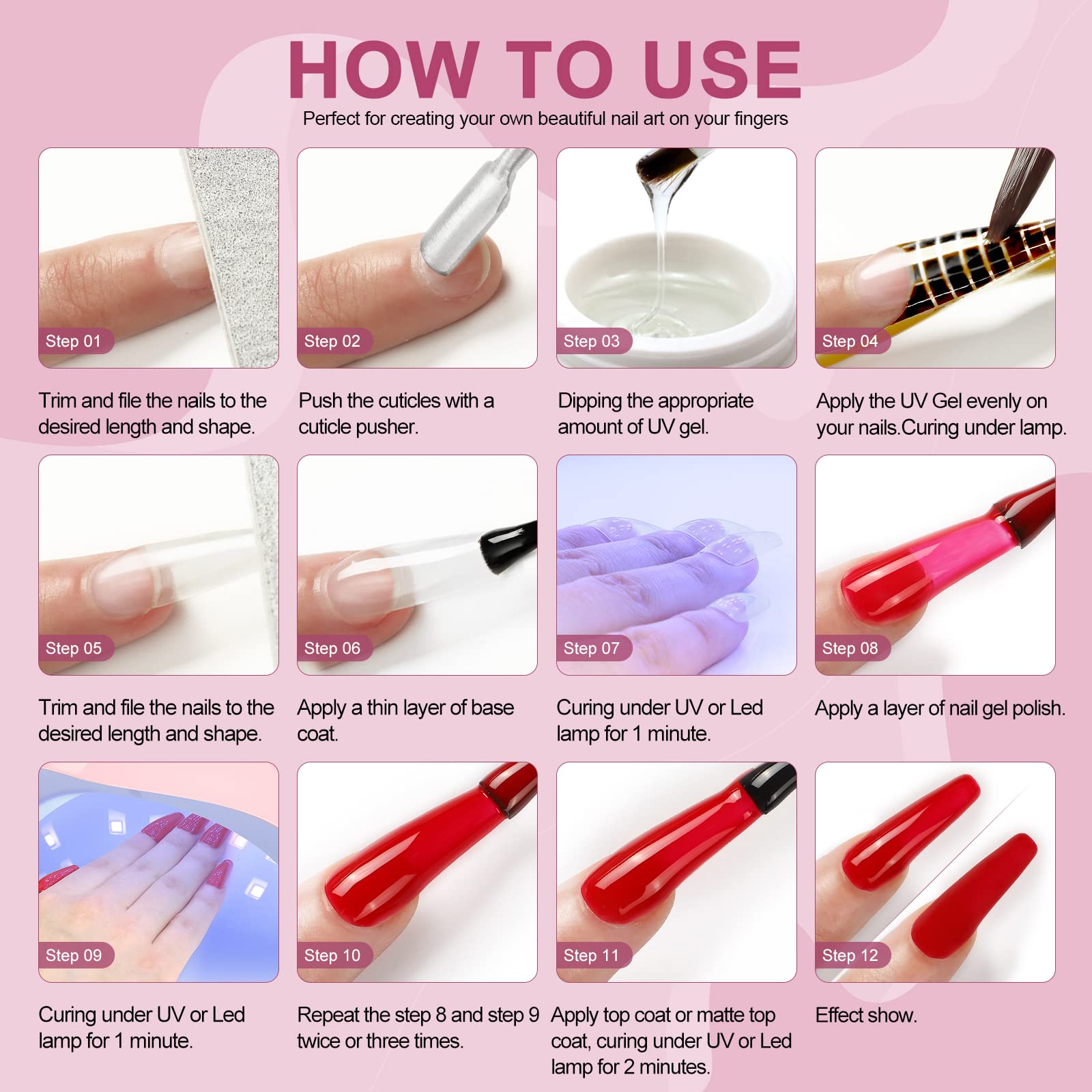 HOW TO USE

Perfect for creating your own beautiful nail art on your fingers

Step 01

Trim and file the nails to the desired length and shape.

Step 02

Push the cuticles with a cuticle pusher.

Step 03

Dipping the appropriate amount of UV gel.

Step 04

Apply the UV Gel evenly on your nails.Curing under lamp.

Step 05

Trim and file the nails to the desired length and shape.

Step 06

Apply a thin layer of base coat.

Step 07

Curing under UV or Led lamp for 1 minute.

Step 08

Apply a layer of nail gel polish.

Step 09

Curing under UV or Led lamp for 1 minute.

Step 10

Repeat the step 8 and step 9 twice or three times.

Step 11

Apply top coat or matte top coat, curing under UV or Led lamp for 2 minutes.

Step 12

Effect show.