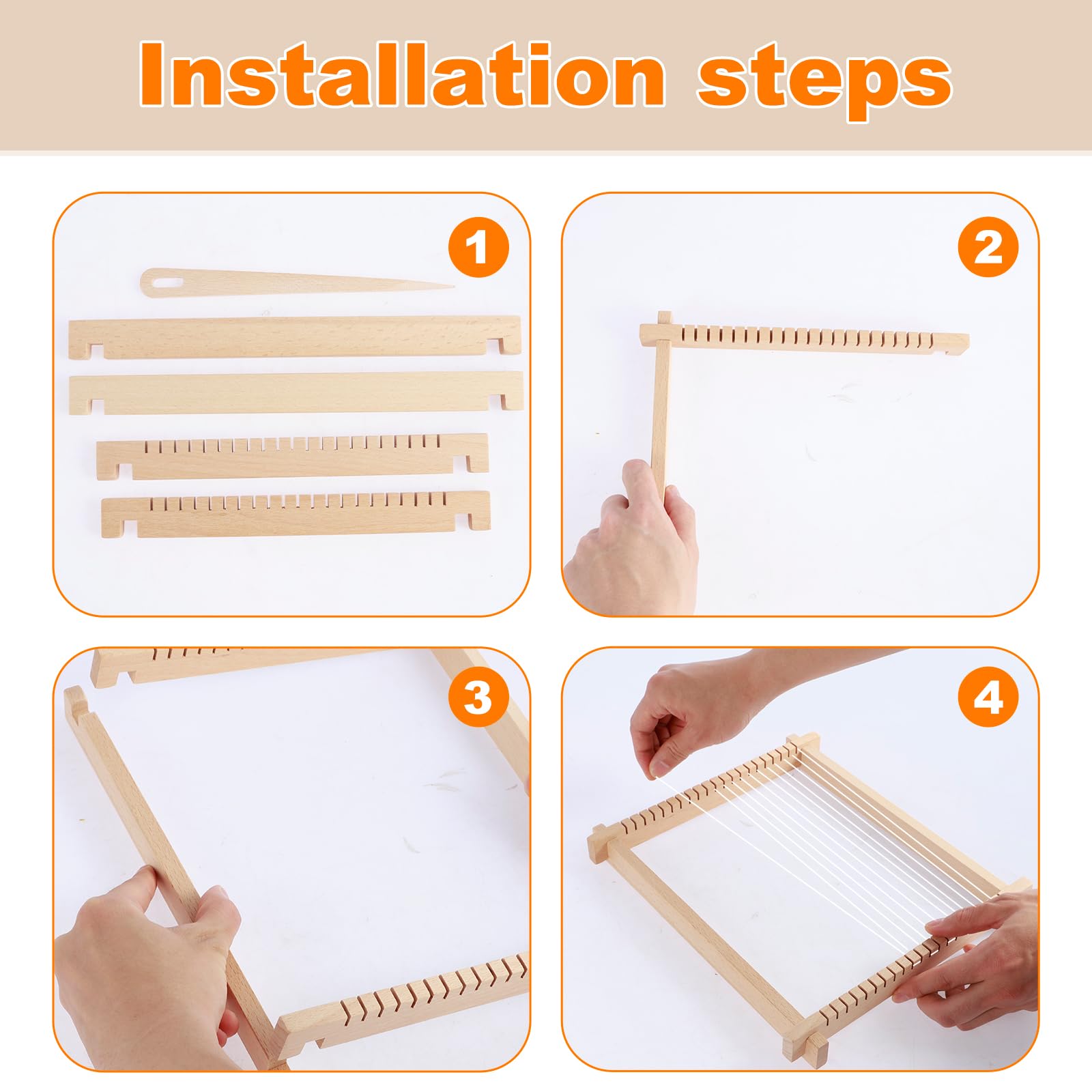 Installation steps

1

2

3

4