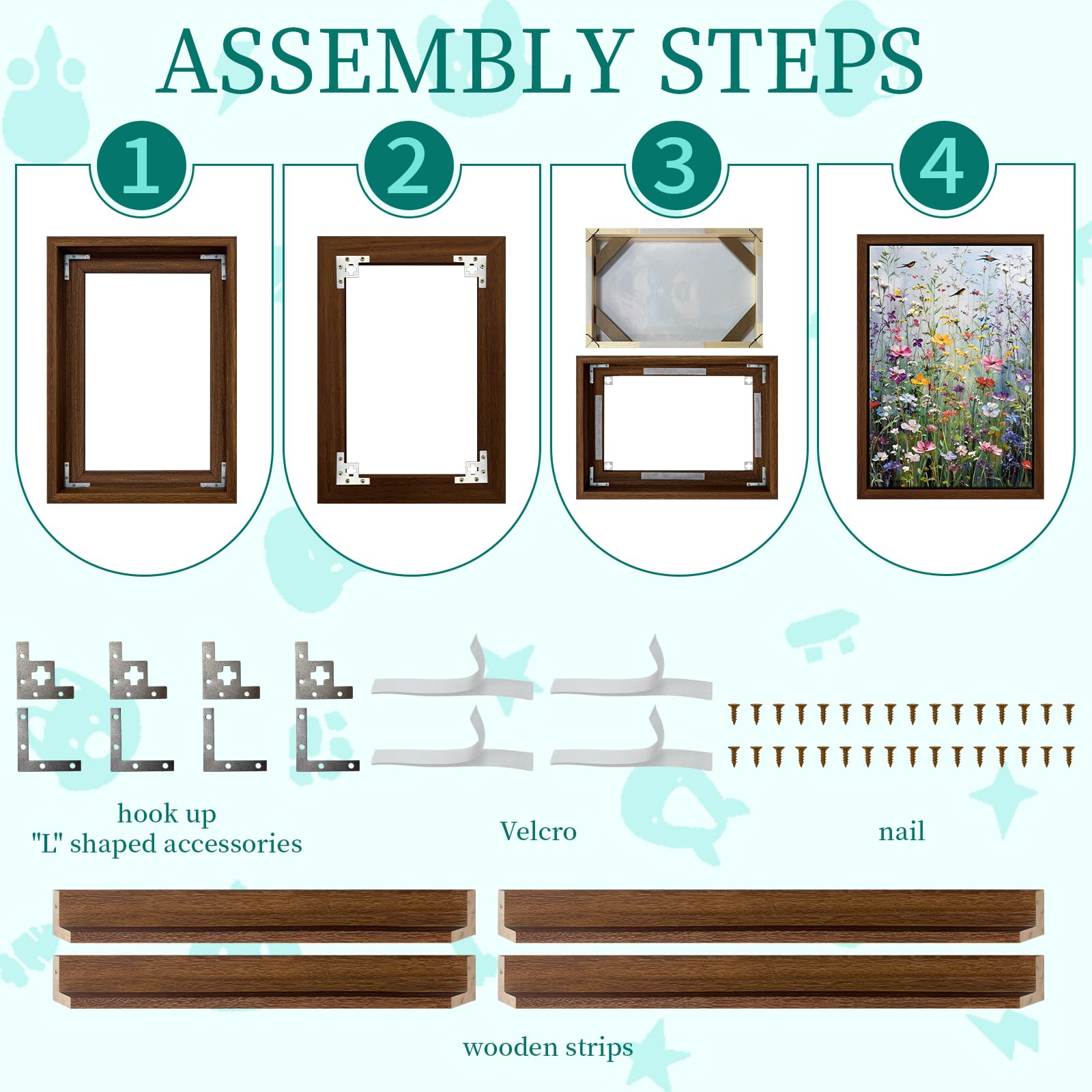 ASSEMBLY STEPS

1

2

3

4

hook up
"L" shaped accessories

Velcro

nail

wooden strips