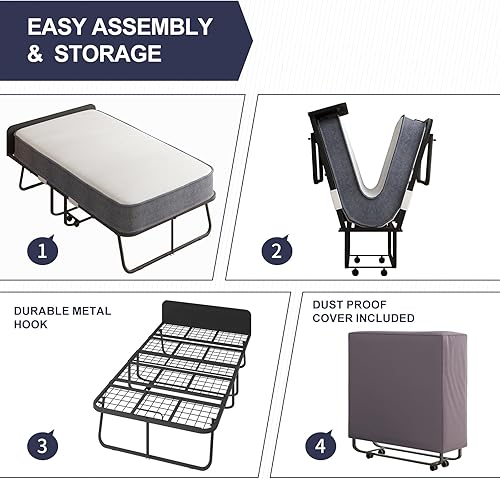 EASY ASSEMBLY
& STORAGE

1

2

DURABLE METAL HOOK

3

DUST PROOF COVER INCLUDED

4