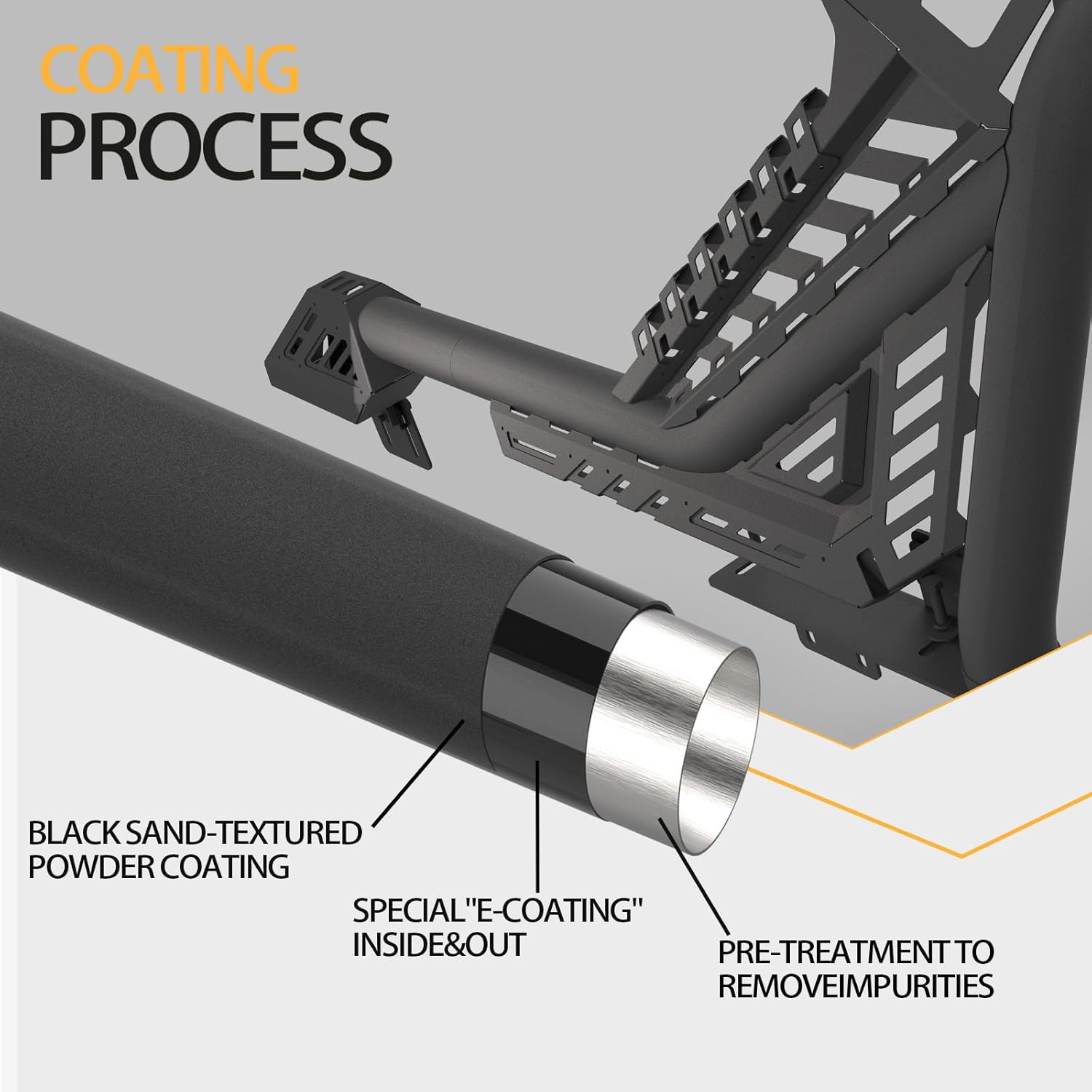 COATING
PROCESS

BLACK SAND-TEXTURED POWDER COATING

SPECIAL"E-COATING" INSIDE&OUT

PRE-TREATMENT TO REMOVEIMPURITIES