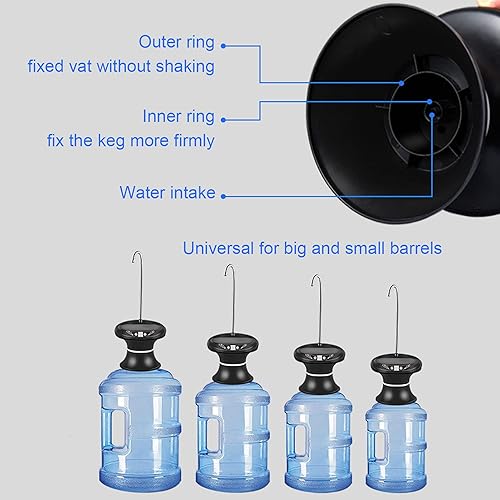 Outer ring
fixed vat without shaking

Inner ring
fix the keg more firmly

Water intake

Universal for big and small barrels