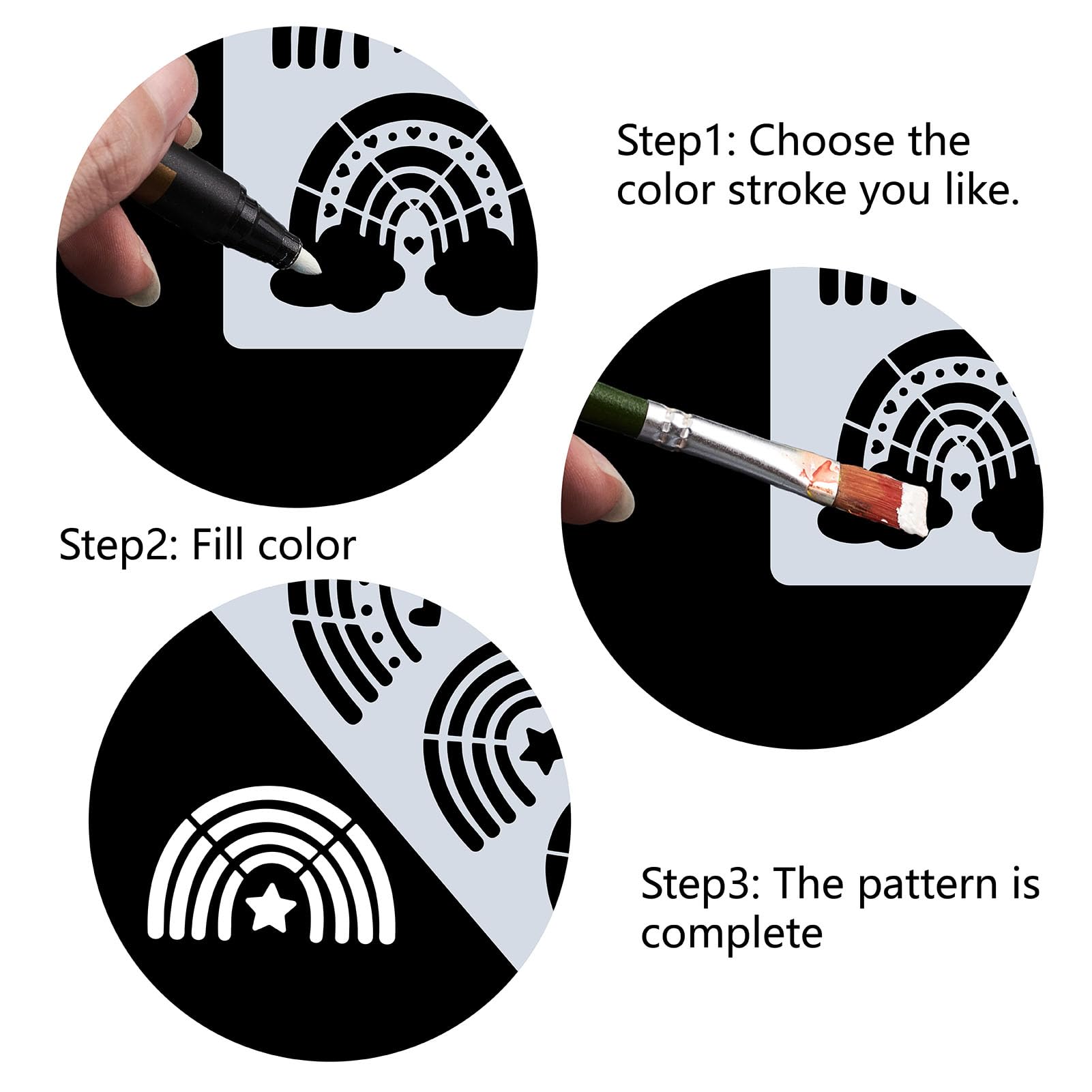 Step1: Choose the color stroke you like.

Step2: Fill color

Step3: The pattern is complete