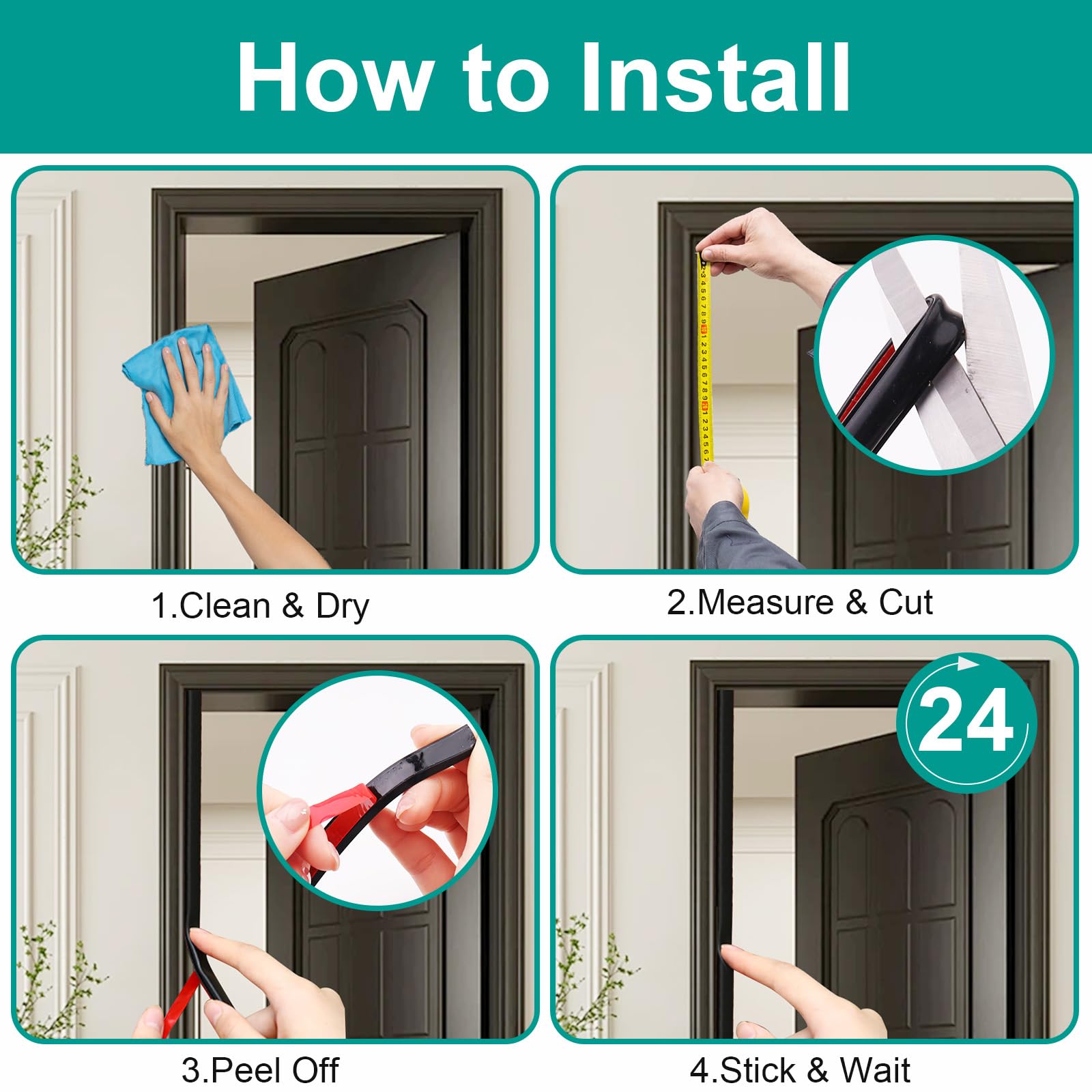 How to Install

1.Clean & Dry

2.Measure & Cut

3.Peel Off

24

4.Stick & Wait