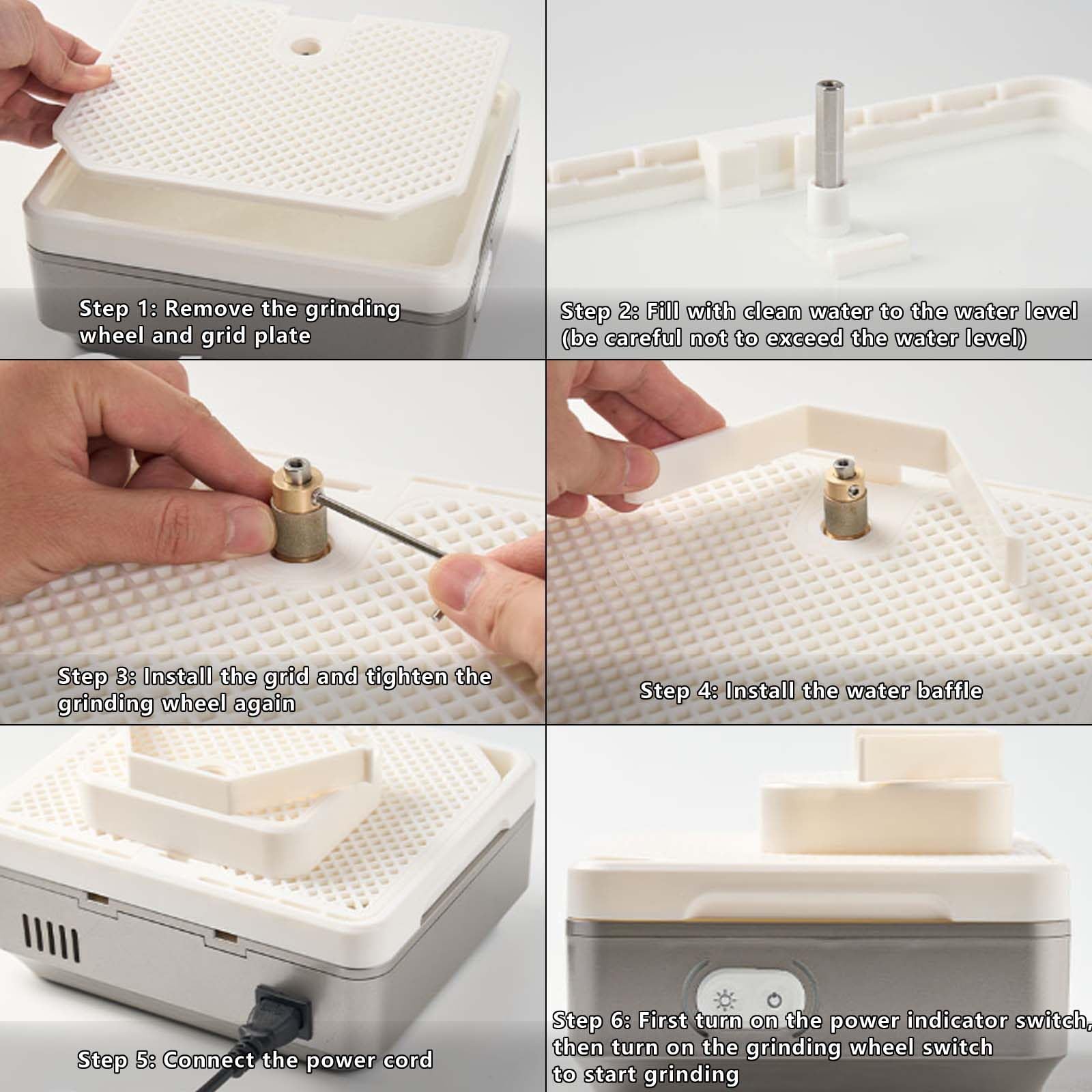 Step 1: Remove the grinding wheel and grid plate

Step 2: Fill with clean water to the water level (be careful not to exceed the water level)

Step 3: Install the grid and tighten the grinding wheel again

Step 4: Install the water baffle

Step 5: Connect the power cord

Step 6: First turn on the power indicator switch, then turn on the grinding wheel switch to start grinding