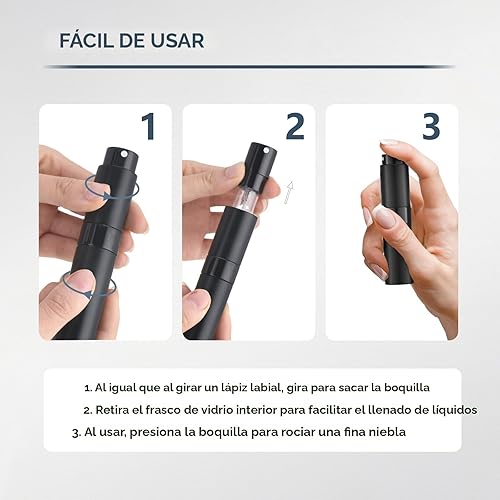 FÁCIL DE USAR

1

2

3

1. Al igual que al girar un lápiz labial, gira para sacar la boquilla
2. Retira el frasco de vidrio interior para facilitar el llenado de líquidos
3. Al usar, presiona la boquilla para rociar una fina niebla