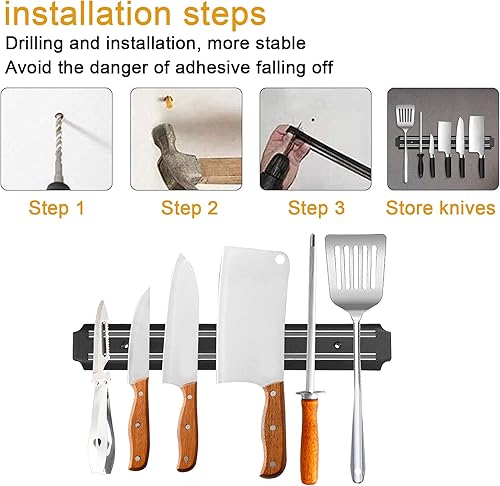 installation steps
Drilling and installation, more stable
Avoid the danger of adhesive falling off

Step 1
Step 2
Step 3
Store knives