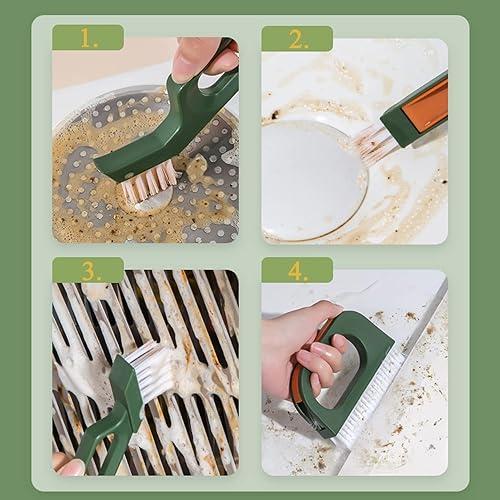 1.

2.

3.

4.