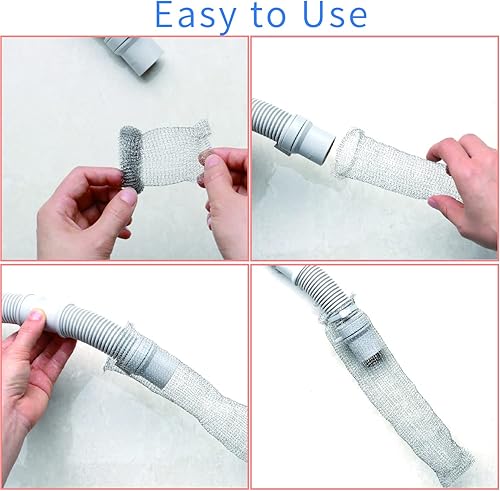 Easy to Use