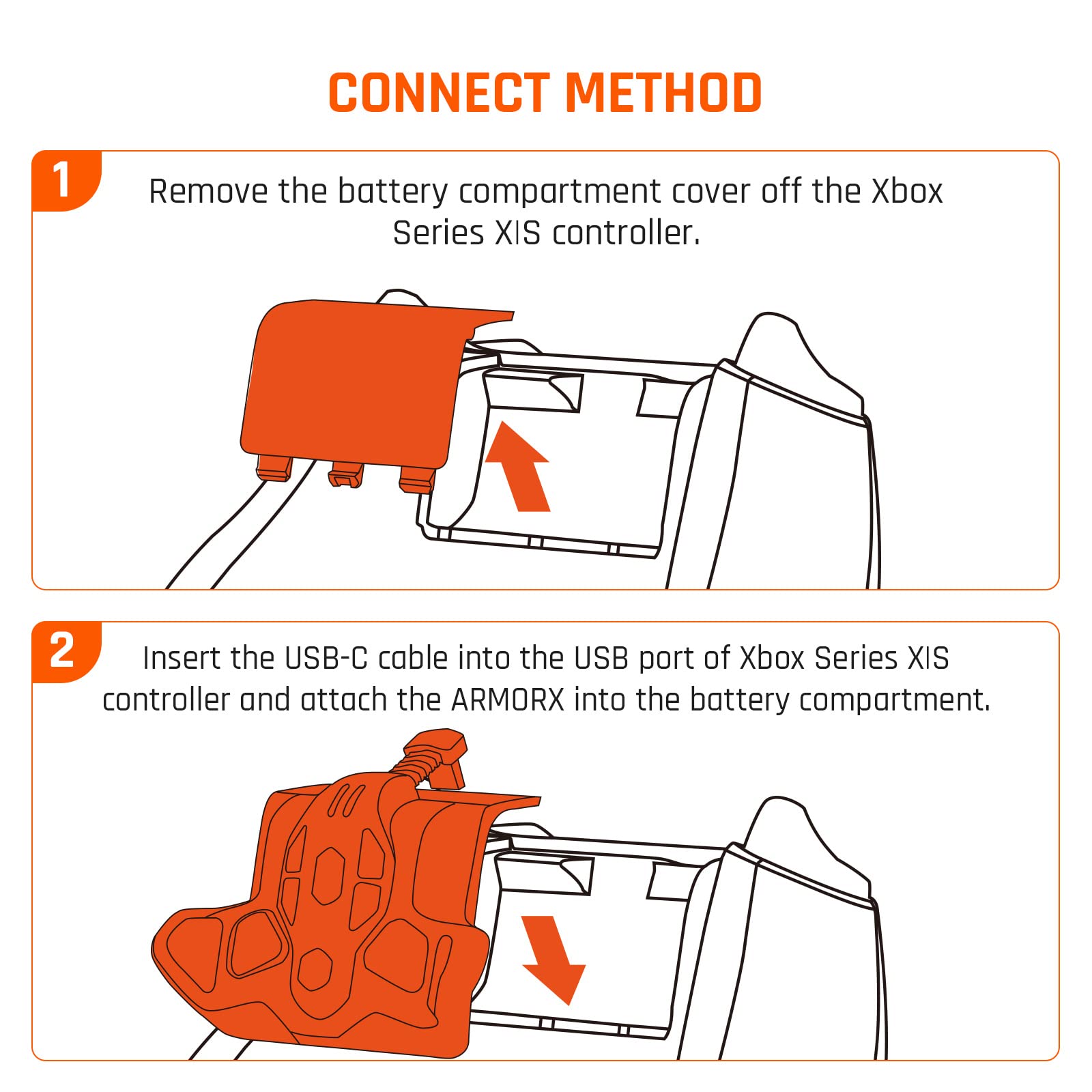 CONNECT METHOD

1

Remove the battery compartment cover off the Xbox Series X|S controller.

2

Insert the USB-C cable into the USB port of Xbox Series X|S controller and attach the ARMORX into the battery compartment.