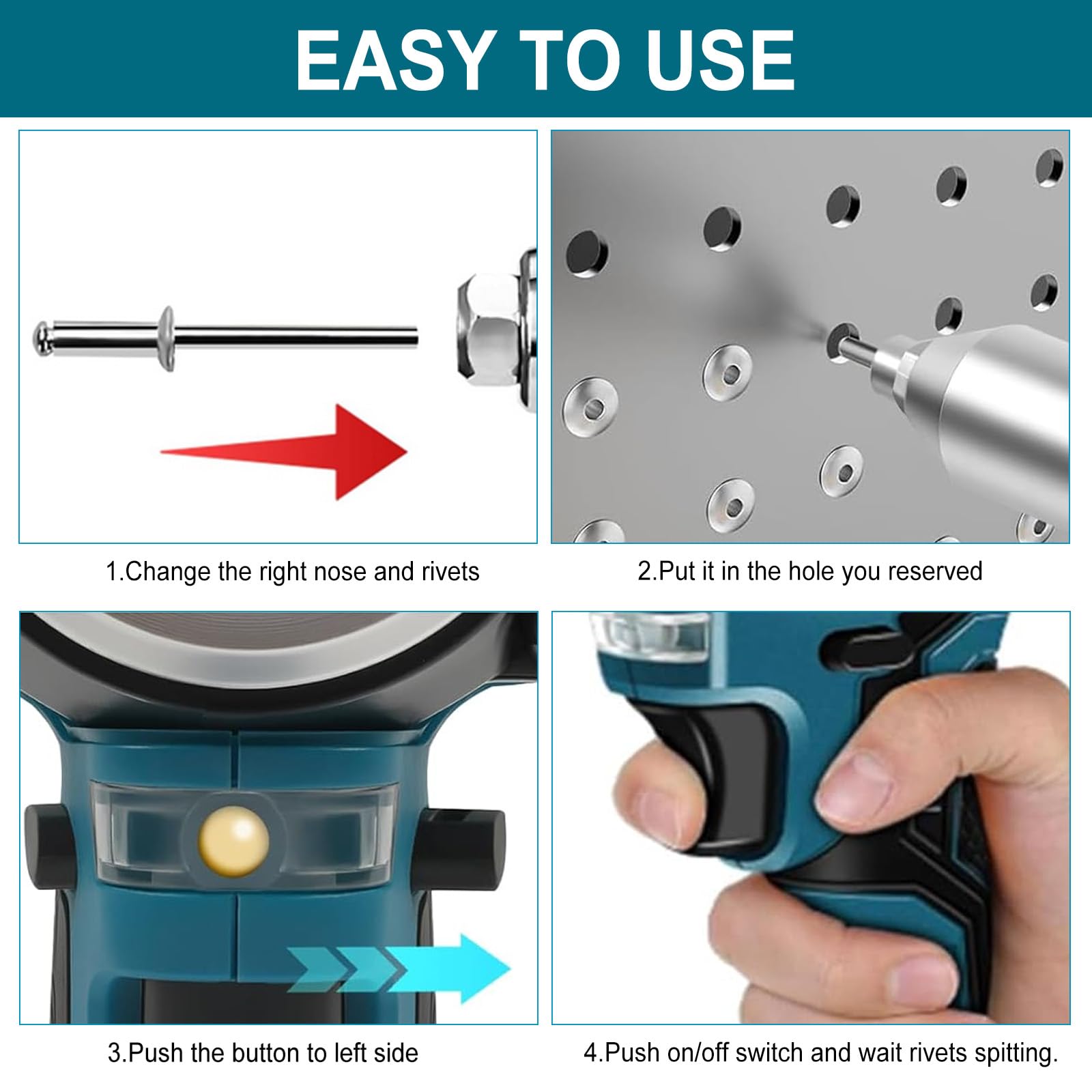 EASY TO USE

1.Change the right nose and rivets

2.Put it in the hole you reserved

3.Push the button to left side

4.Push on/off switch and wait rivets spitting.