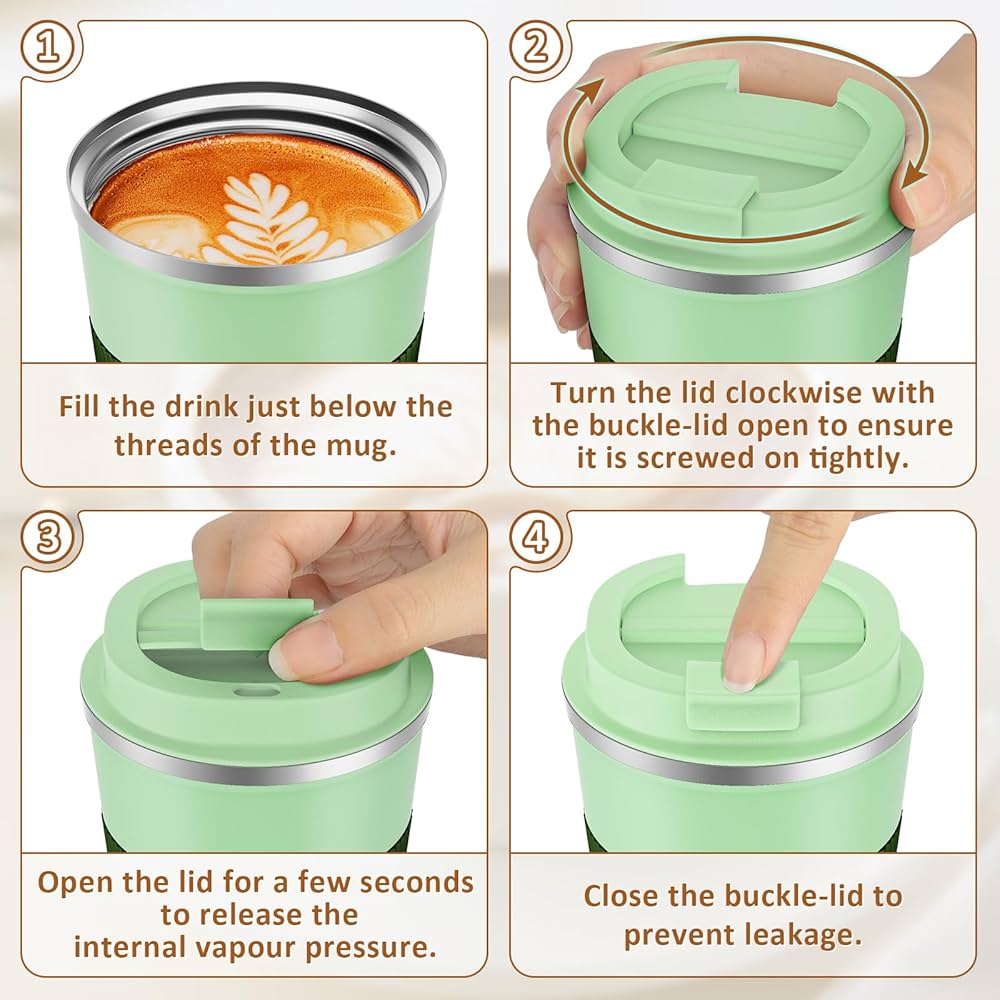 1

Fill the drink just below the threads of the mug.

2

Turn the lid clockwise with the buckle-lid open to ensure it is screwed on tightly.

3

Open the lid for a few seconds to release the internal vapour pressure.

4

Close the buckle-lid to prevent leakage.