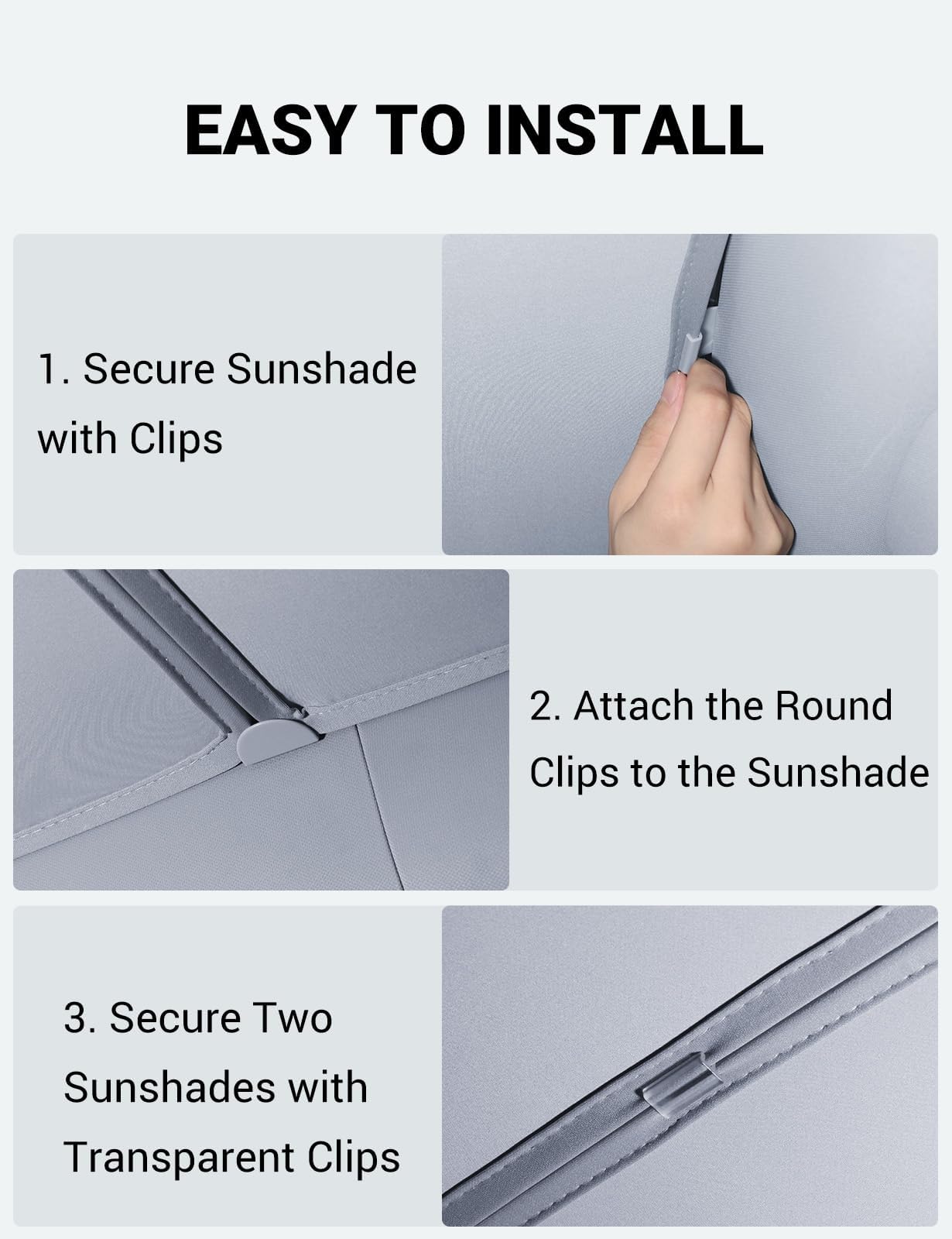 EASY TO INSTALL

1. Secure Sunshade with Clips

2. Attach the Round Clips to the Sunshade

3. Secure Two Sunshades with Transparent Clips