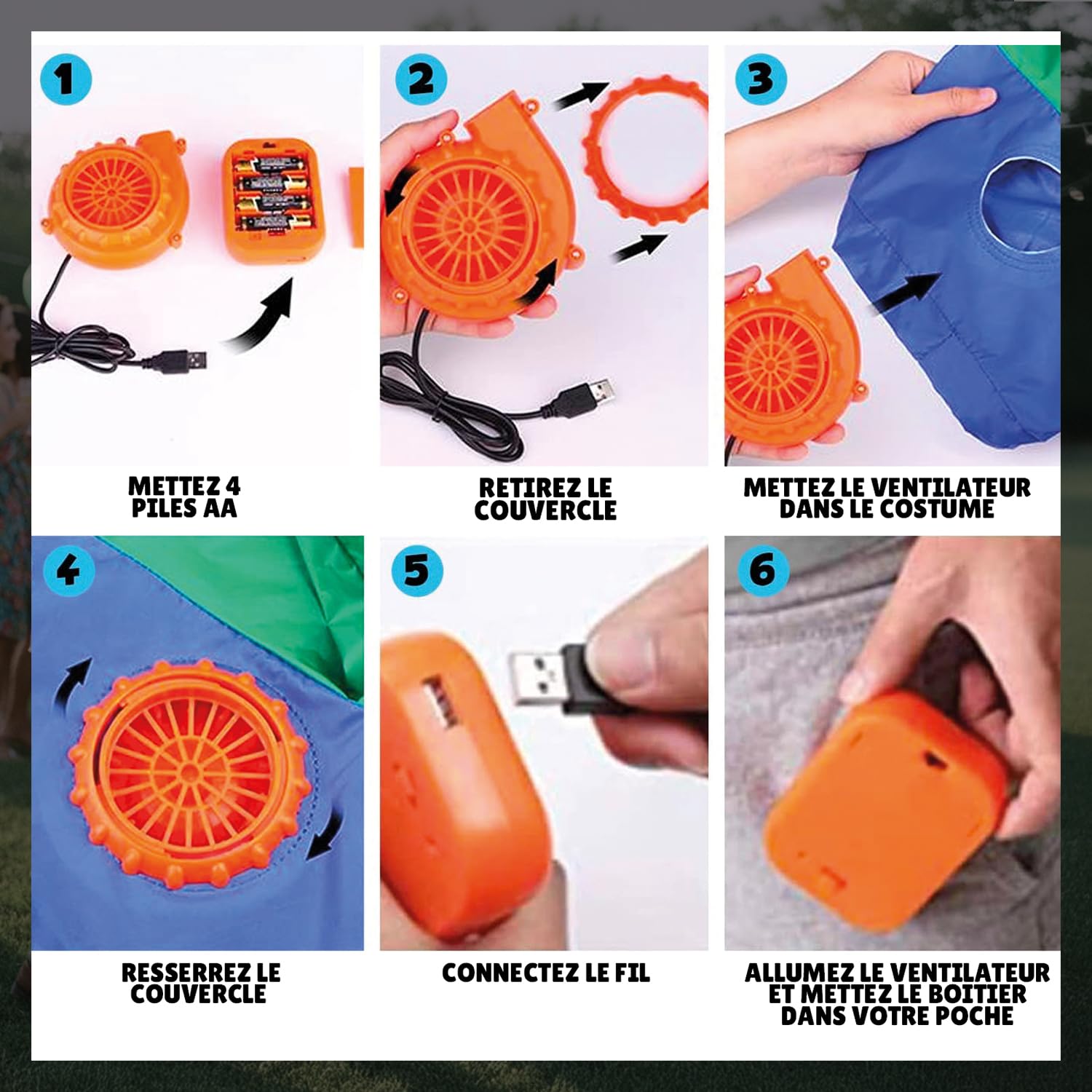 1

METTEZ 4 PILES AA

2

RETIREZ LE COUVERCLE

3

METTEZ LE VENTILATEUR DANS LE COSTUME

4

RESSERREZ LE COUVERCLE

5

CONNECTEZ LE FIL

6

ALLUMEZ LE VENTILATEUR ET METTEZ LE BOITIER DANS VOTRE POCHE