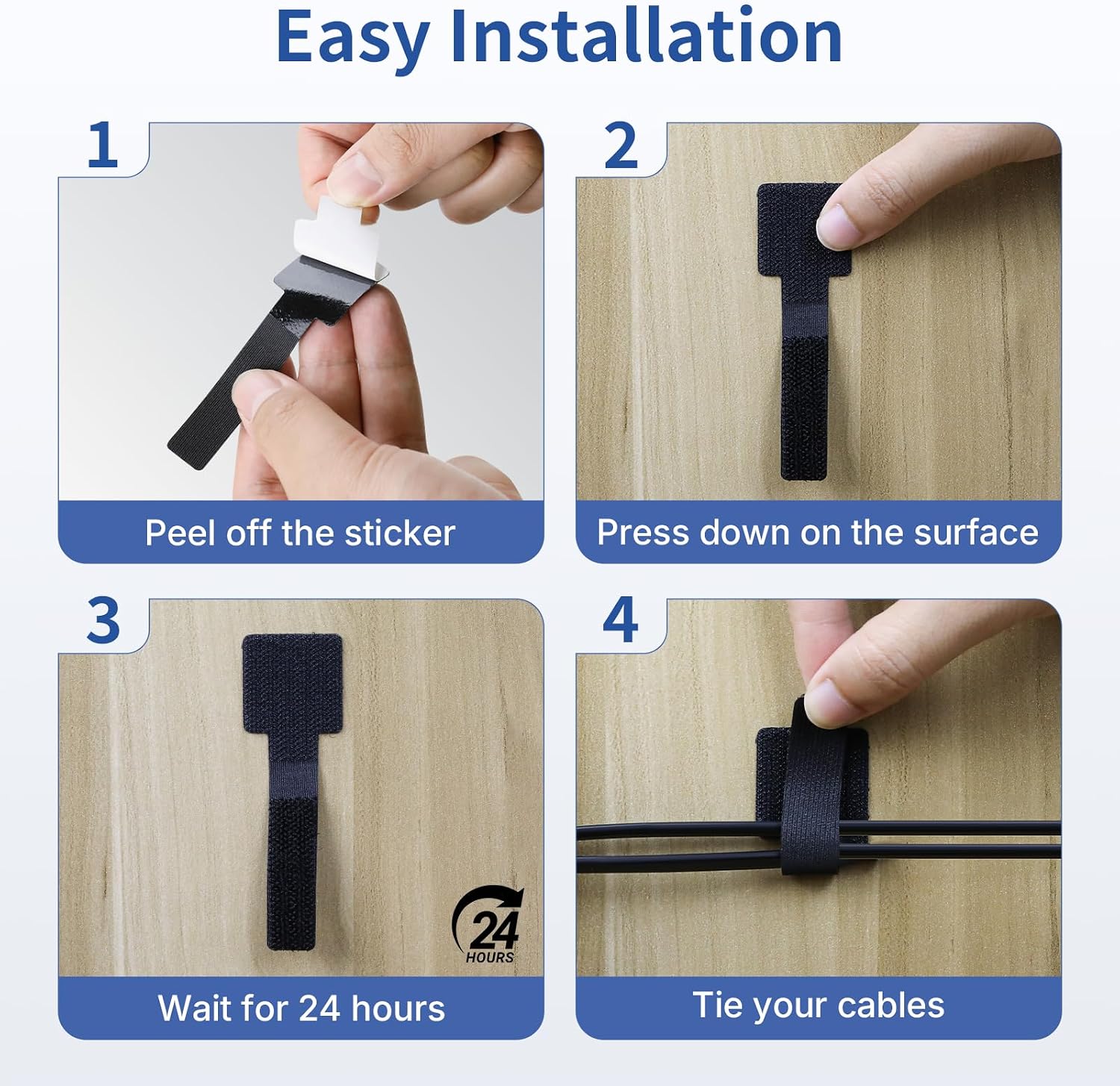 Easy Installation

1

Peel off the sticker

2

Press down on the surface

3

24 HOURS

Wait for 24 hours

4

Tie your cables