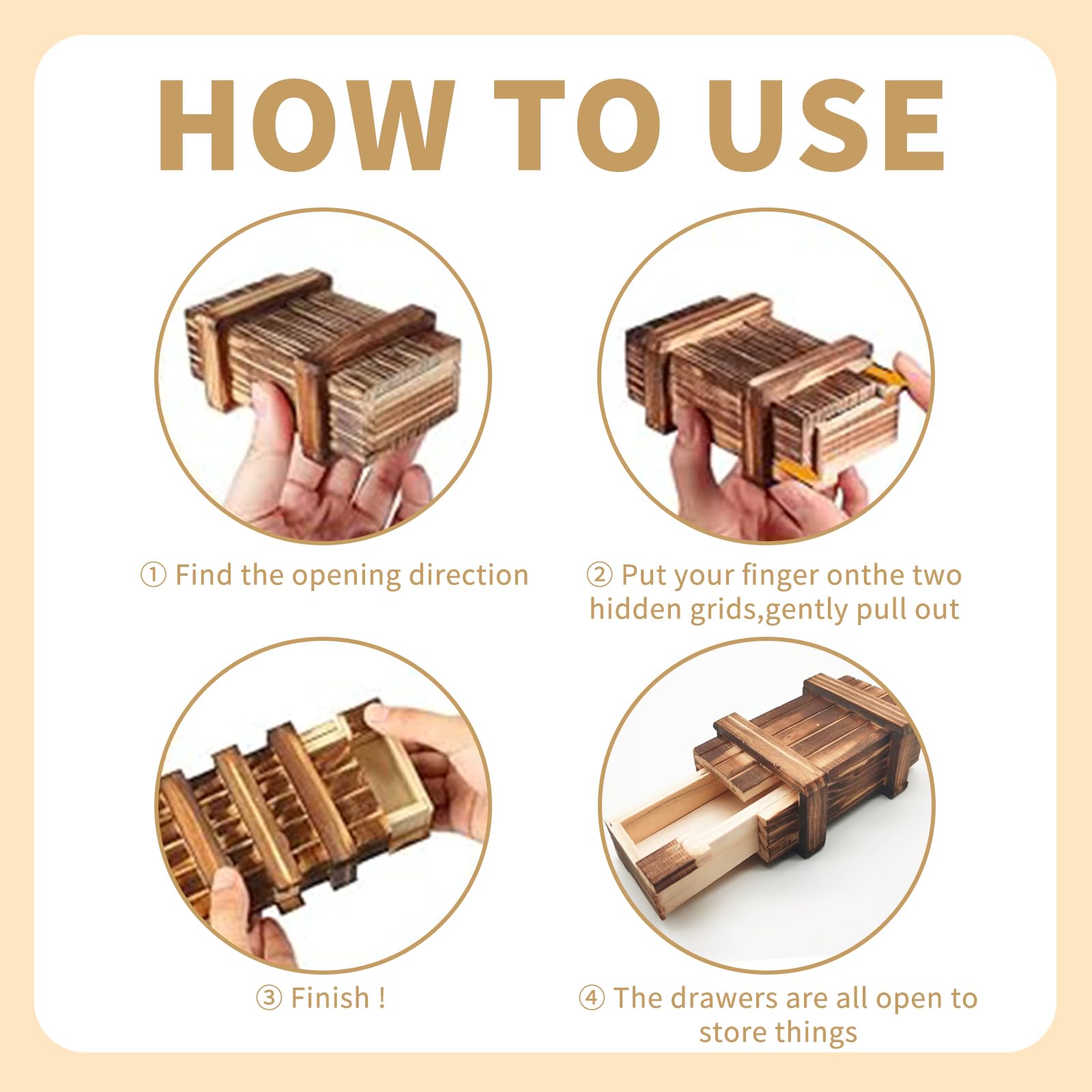 HOW TO USE

① Find the opening direction

② Put your finger onthe two hidden grids,gently pull out

③ Finish !

④ The drawers are all open to store things