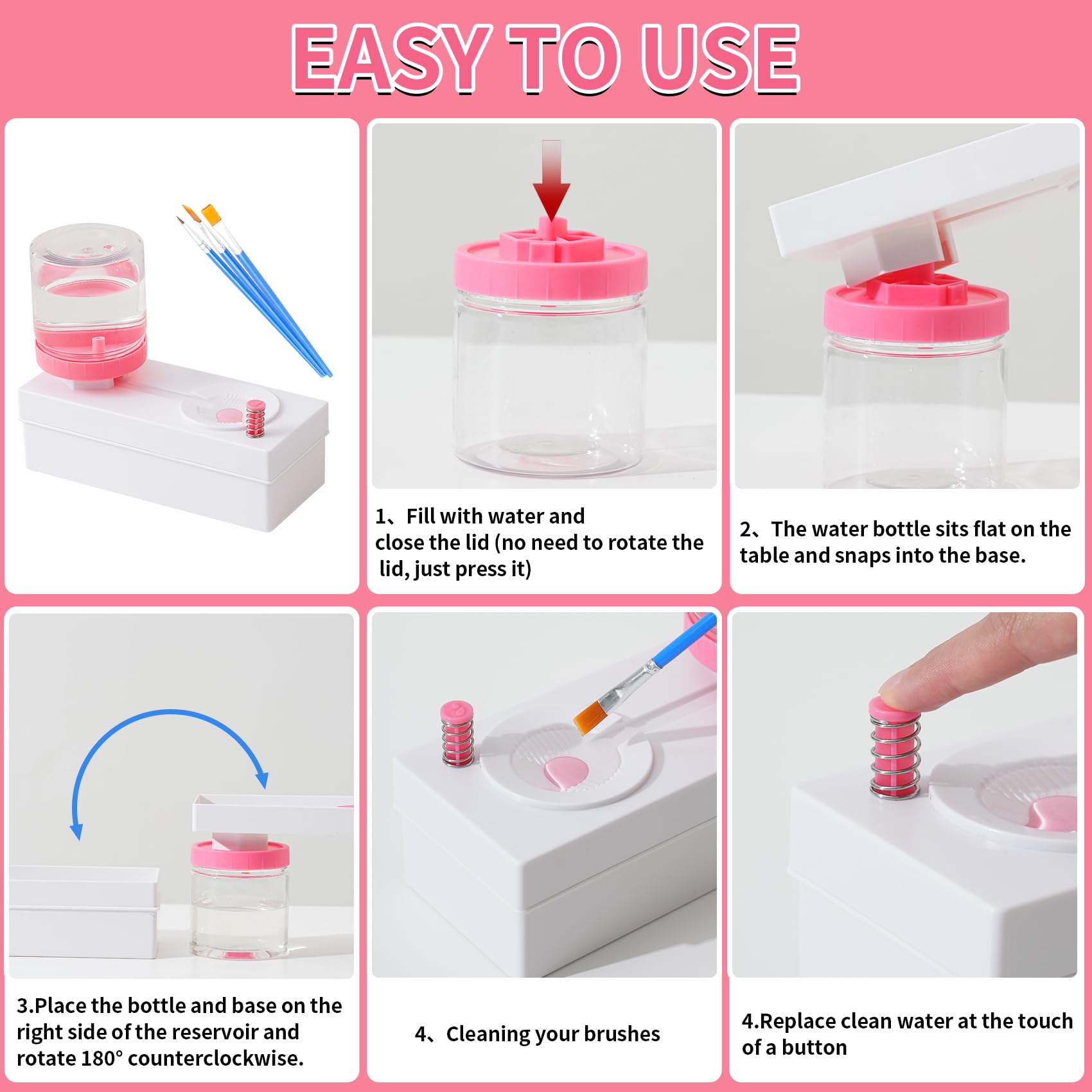 EASY TO USE

1、Fill with water and close the lid (no need to rotate the lid, just press it)

2、The water bottle sits flat on the table and snaps into the base.

3.Place the bottle and base on the right side of the reservoir and rotate 180° counterclockwise.

4、Cleaning your brushes

4.Replace clean water at the touch of a button