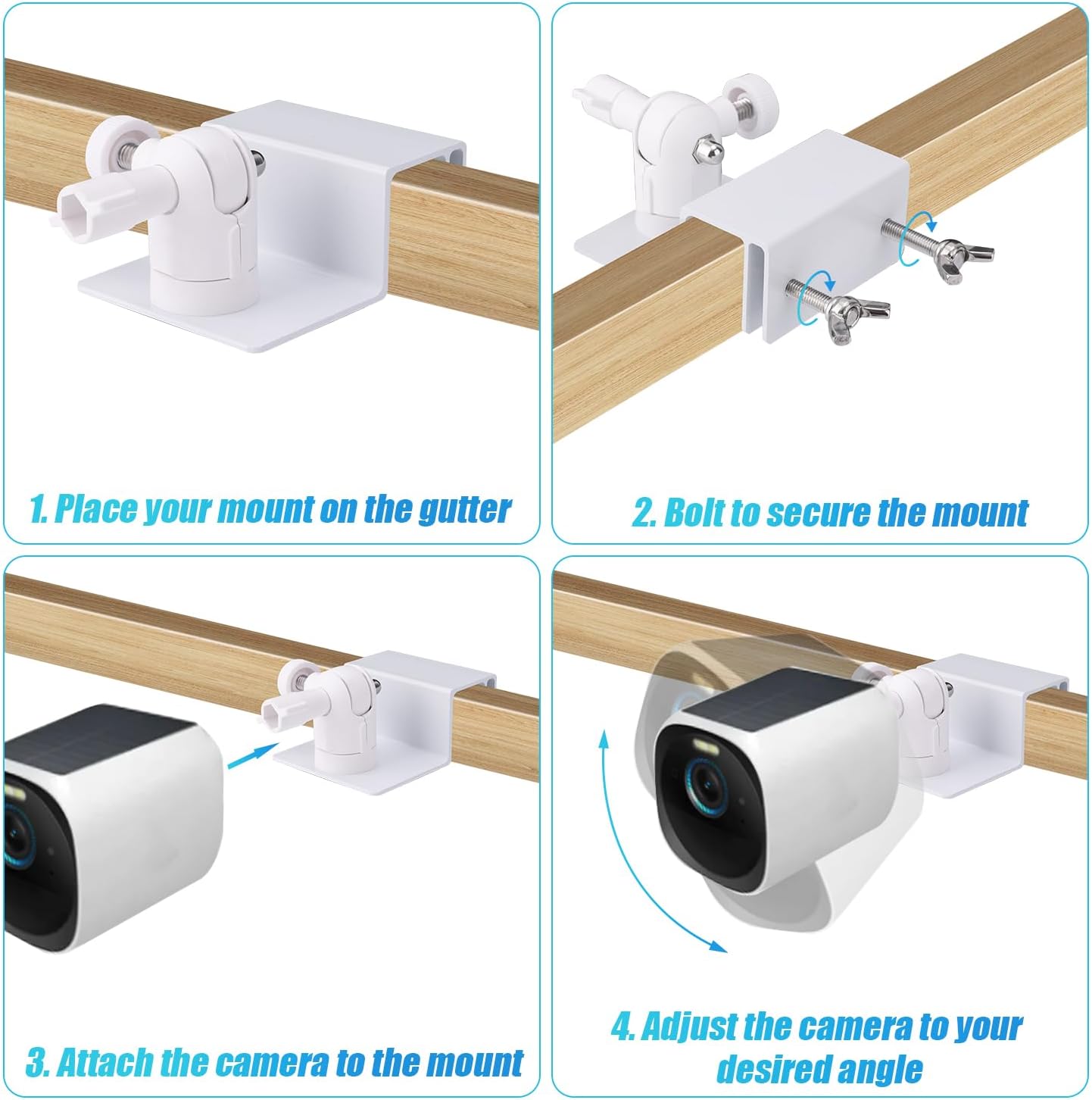 1. Place your mount on the gutter

2. Bolt to secure the mount

3. Attach the camera to the mount

4. Adjust the camera to your desired angle