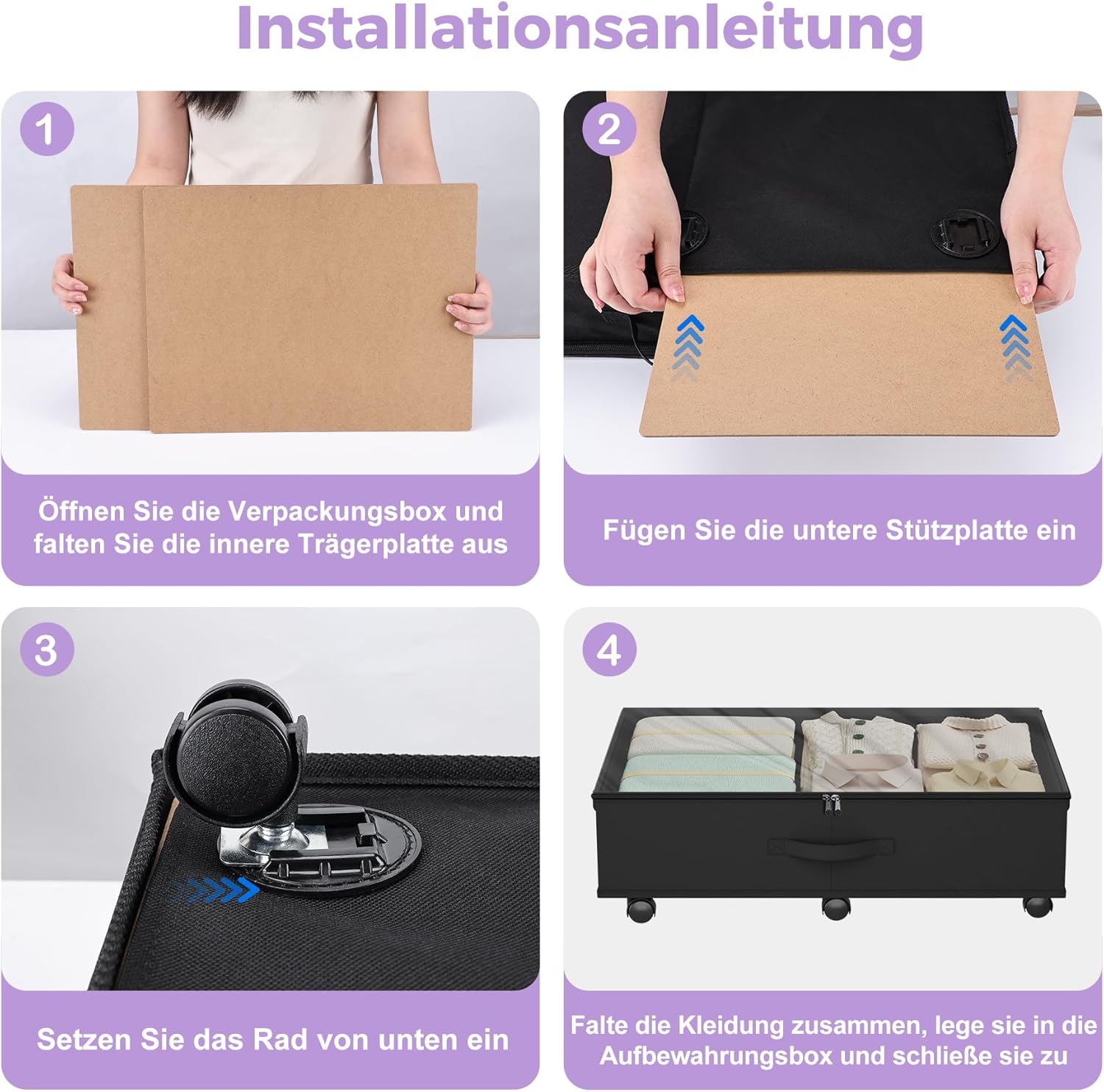 Installationsanleitung

1

Öffnen Sie die Verpackungsbox und falten Sie die innere Trägerplatte aus

2

Fügen Sie die untere Stützplatte ein

3

Setzen Sie das Rad von unten ein

4

Falte die Kleidung zusammen, lege sie in die Aufbewahrungsbox und schließe sie zu