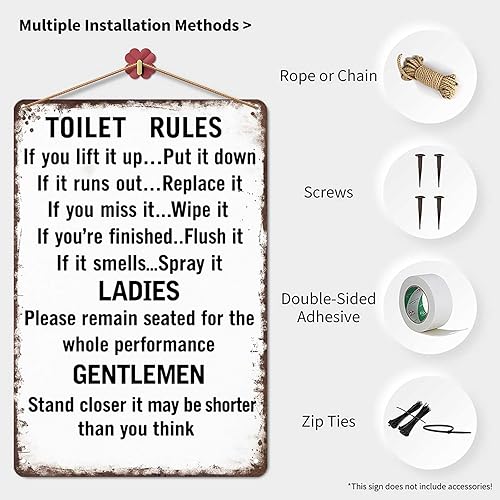 Multiple Installation Methods >

TOILET RULES
If you lift it up...Put it down
If it runs out...Replace it
If you miss it...Wipe it
If you're finished..Flush it
If it smells...Spray it
LADIES
Please remain seated for the whole performance
GENTLEMEN
Stand closer it may be shorter than you think

Rope or Chain

Screws

Double-Sided Adhesive

Zip Ties

*This sign does not include accessories!