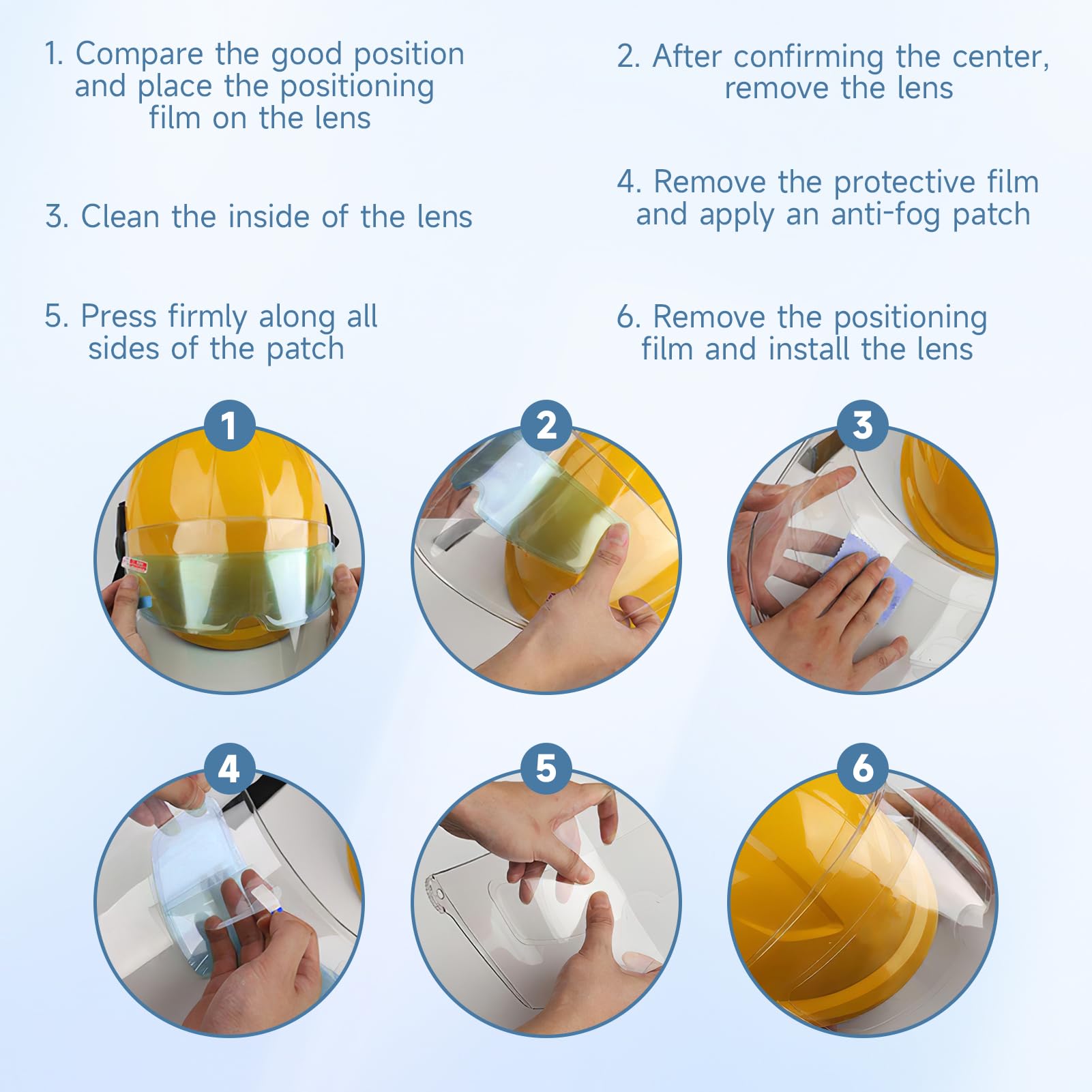 1. Compare the good position and place the positioning film on the lens

2. After confirming the center, remove the lens

3. Clean the inside of the lens

4. Remove the protective film and apply an anti-fog patch

5. Press firmly along all sides of the patch

6. Remove the positioning film and install the lens

1

2

3

4

5

6