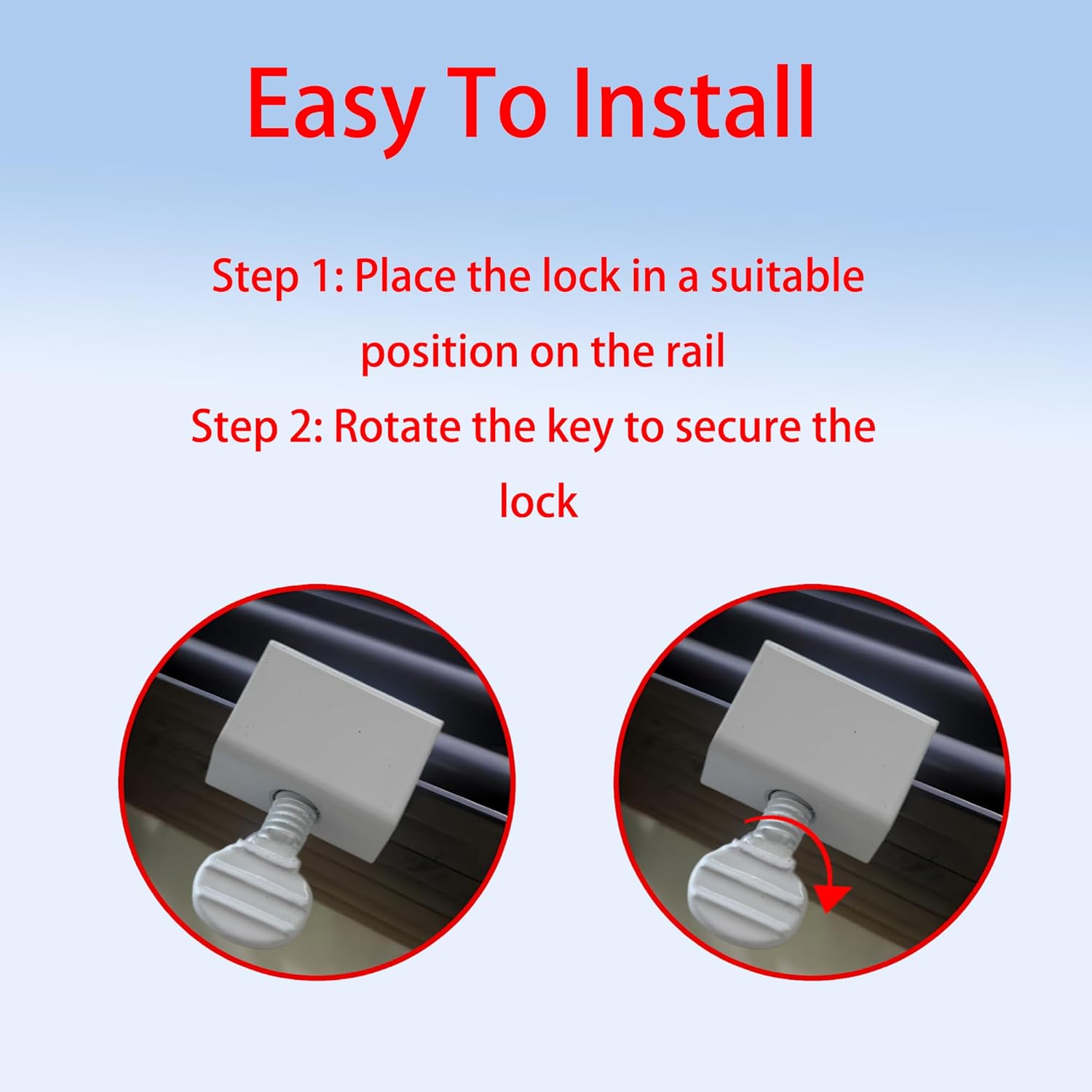 Easy To Install

Step 1: Place the lock in a suitable position on the rail

Step 2: Rotate the key to secure the lock