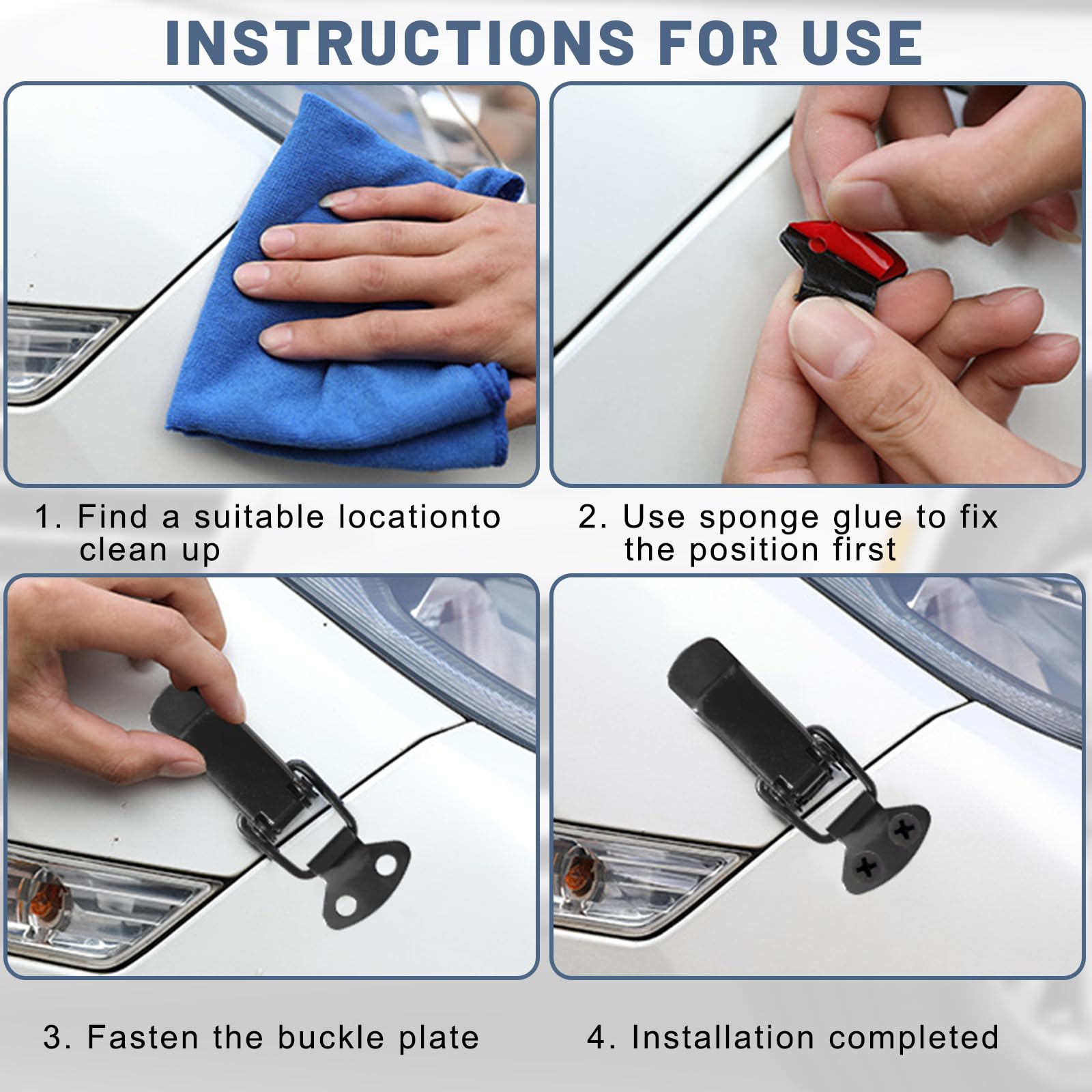 INSTRUCTIONS FOR USE

1. Find a suitable locationto clean up

2. Use sponge glue to fix the position first

3. Fasten the buckle plate

4. Installation completed