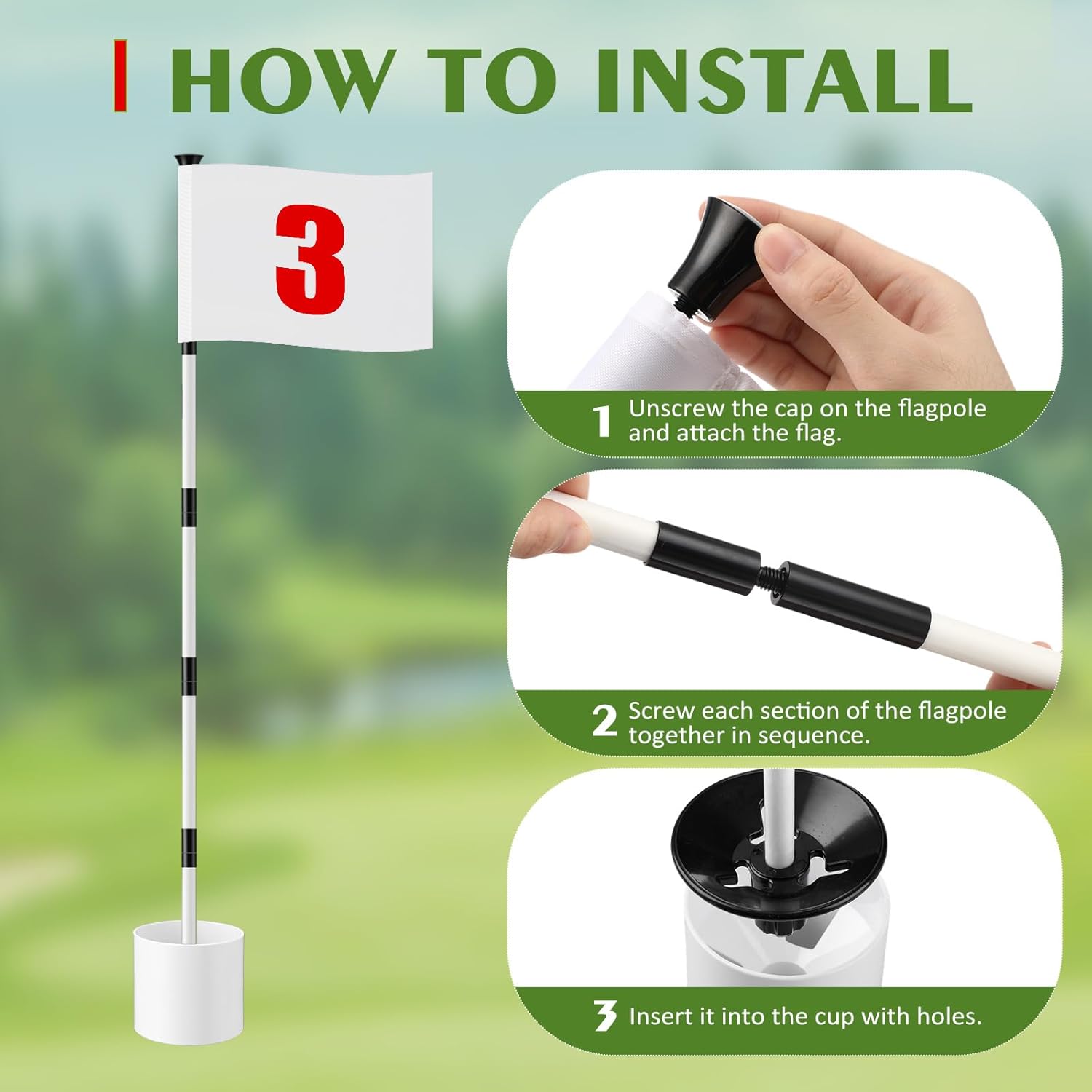 HOW TO INSTALL

3

1 Unscrew the cap on the flagpole and attach the flag.

2 Screw each section of the flagpole together in sequence.

3 Insert it into the cup with holes.