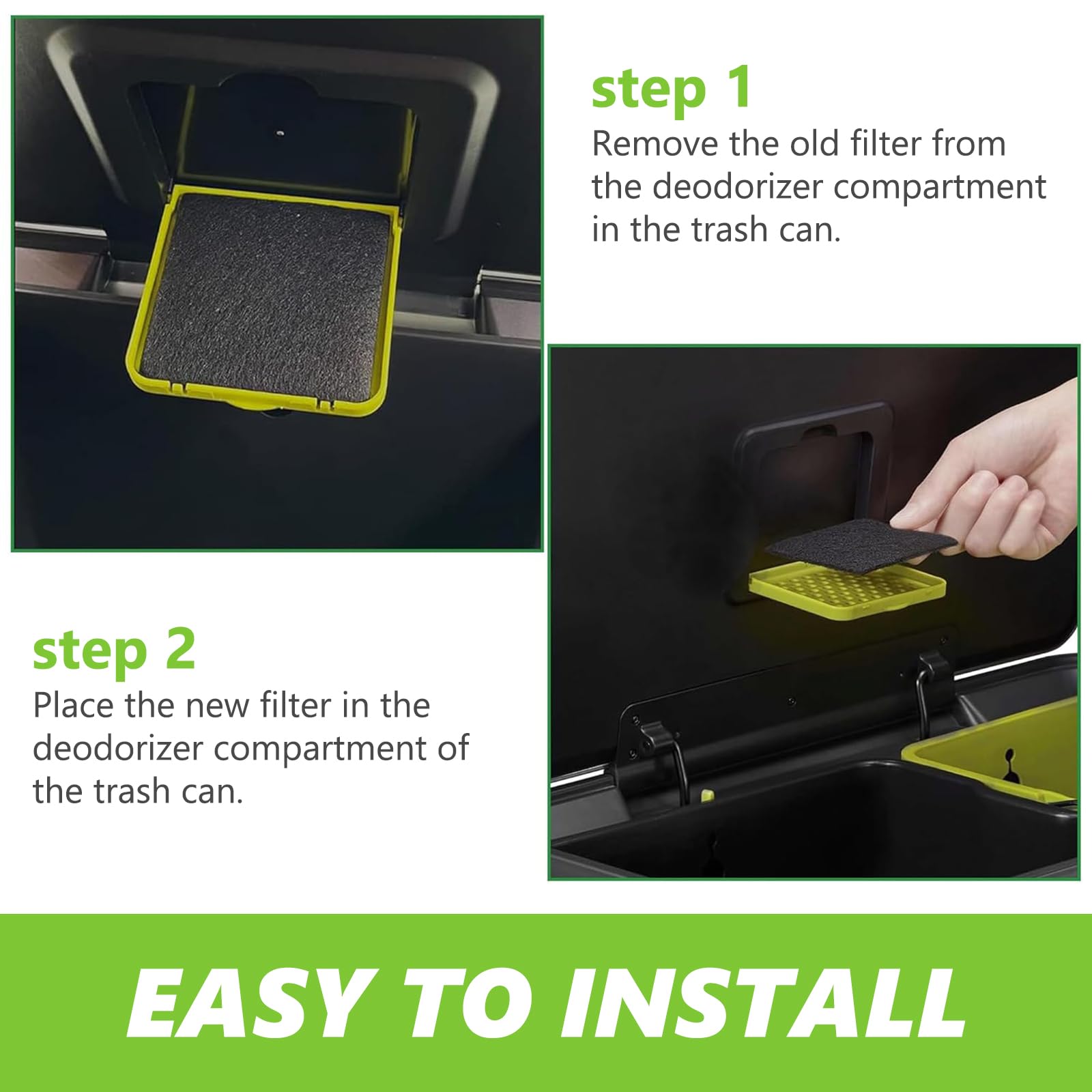 step 1
Remove the old filter from the deodorizer compartment in the trash can.

step 2
Place the new filter in the deodorizer compartment of the trash can.

EASY TO INSTALL