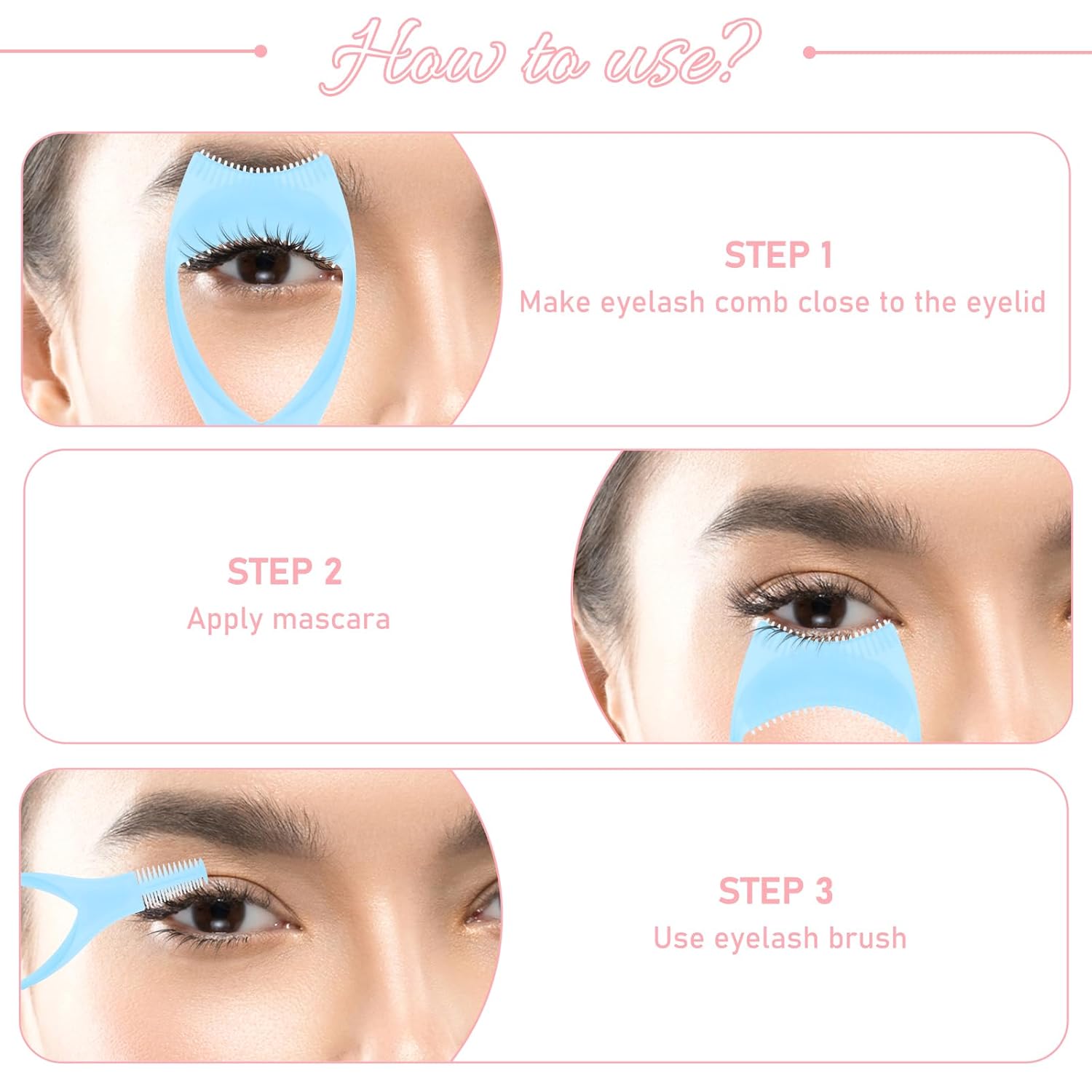 How to use?

STEP 1
Make eyelash comb close to the eyelid

STEP 2
Apply mascara

STEP 3
Use eyelash brush