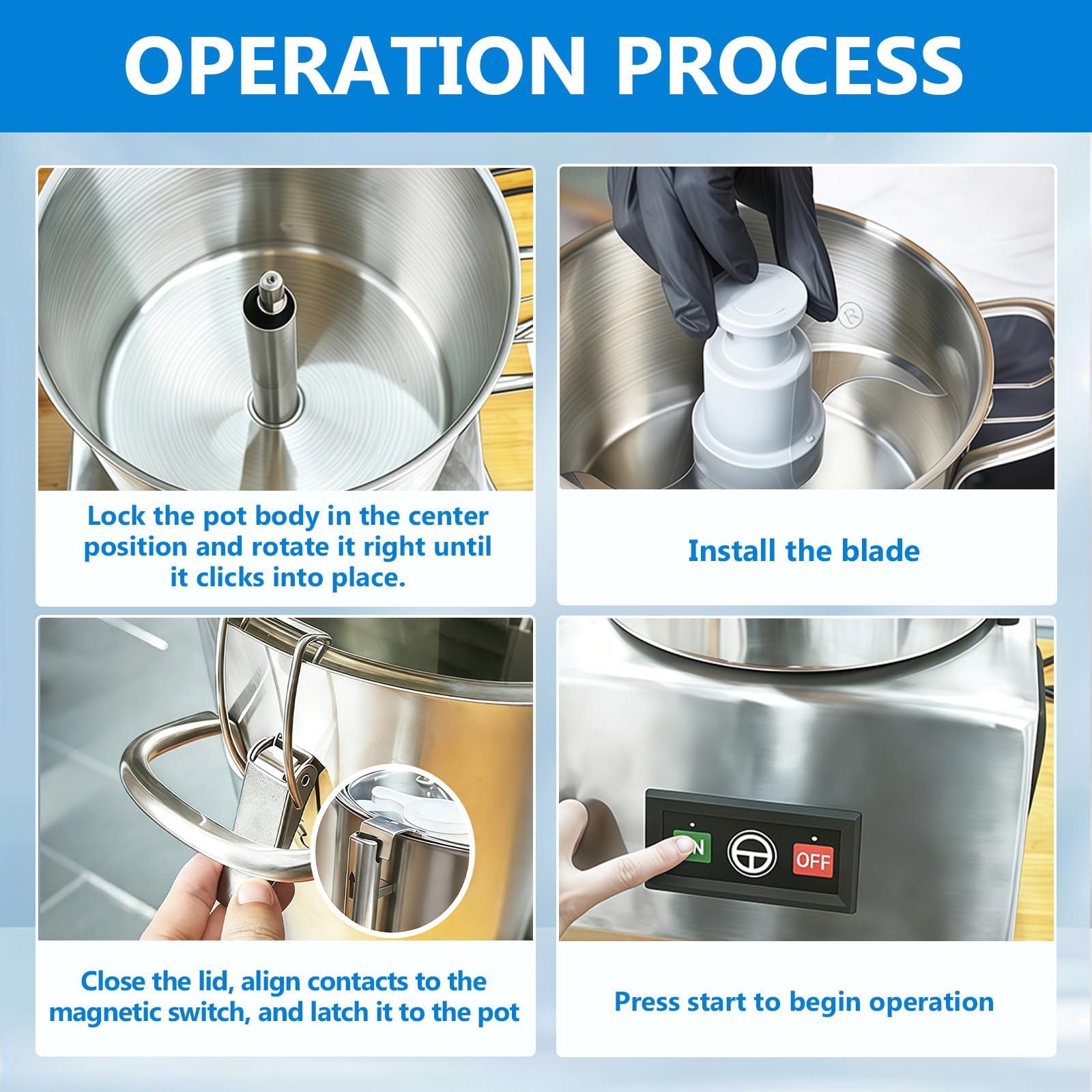 OPERATION PROCESS

Lock the pot body in the center position and rotate it right until it clicks into place.

Install the blade

Close the lid, align contacts to the magnetic switch, and latch it to the pot

ON

OFF

Press start to begin operation