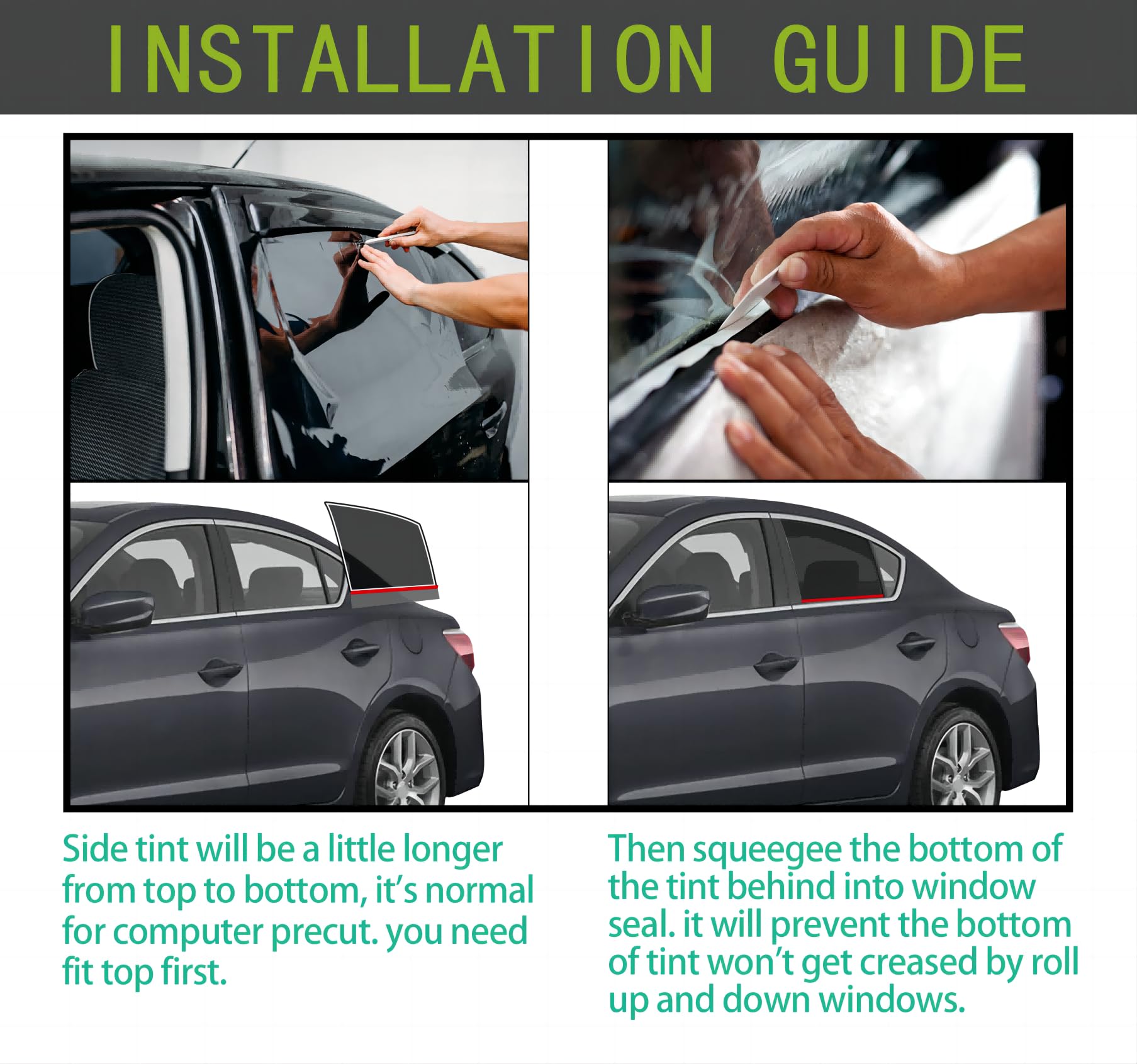 INSTALLATION GUIDE

Side tint will be a little longer from top to bottom, it's normal for computer precut. you need fit top first.

Then squeegee the bottom of the tint behind into window seal. it will prevent the bottom of tint won't get creased by roll up and down windows.