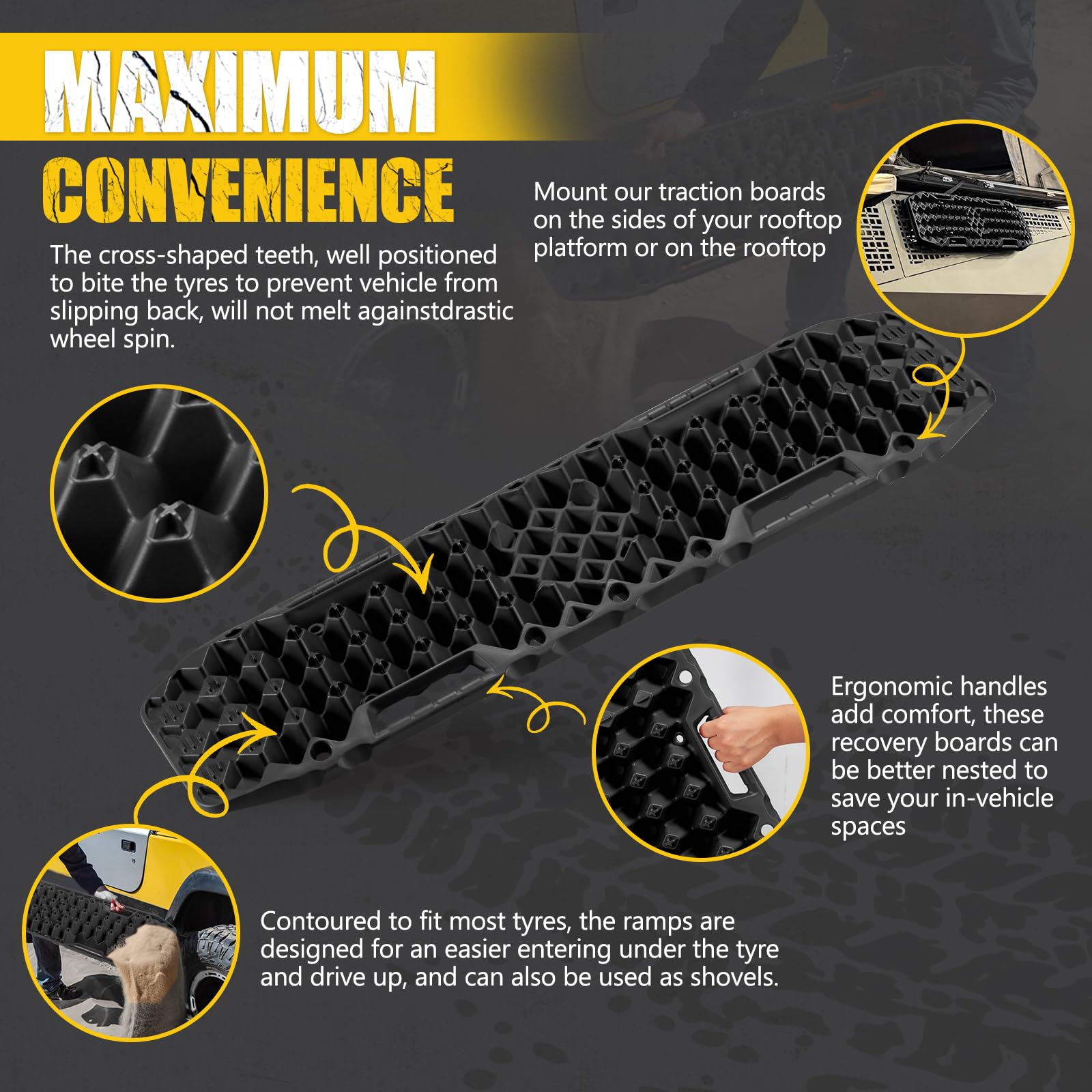 MAXIMUM CONVENIENCE

The cross-shaped teeth, well positioned to bite the tyres to prevent vehicle from slipping back, will not melt againstdrastic wheel spin.

Mount our traction boards on the sides of your rooftop platform or on the rooftop

Ergonomic handles add comfort, these recovery boards can be better nested to save your in-vehicle spaces

Contoured to fit most tyres, the ramps are designed for an easier entering under the tyre and drive up, and can also be used as shovels.