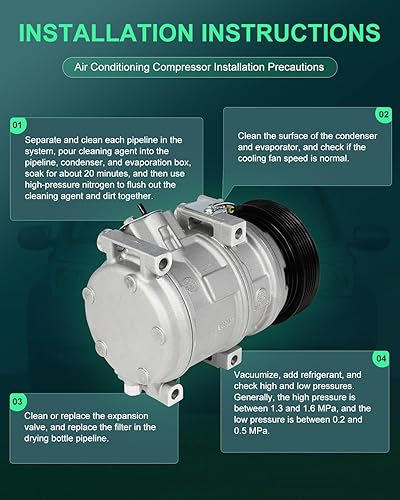 INSTALLATION INSTRUCTIONS

Air Conditioning Compressor Installation Precautions

01

Separate and clean each pipeline in the system, pour cleaning agent into the pipeline, condenser, and evaporation box, soak for about 20 minutes, and then use high-pressure nitrogen to flush out the cleaning agent and dirt together.

02

Clean the surface of the condenser and evaporator, and check if the cooling fan speed is normal.

03

Clean or replace the expansion valve, and replace the filter in the drying bottle pipeline.

04

Vacuumize, add refrigerant, and check high and low pressures. Generally, the high pressure is between 1.3 and 1.6 MPa, and the low pressure is between 0.2 and 0.5 MPa.