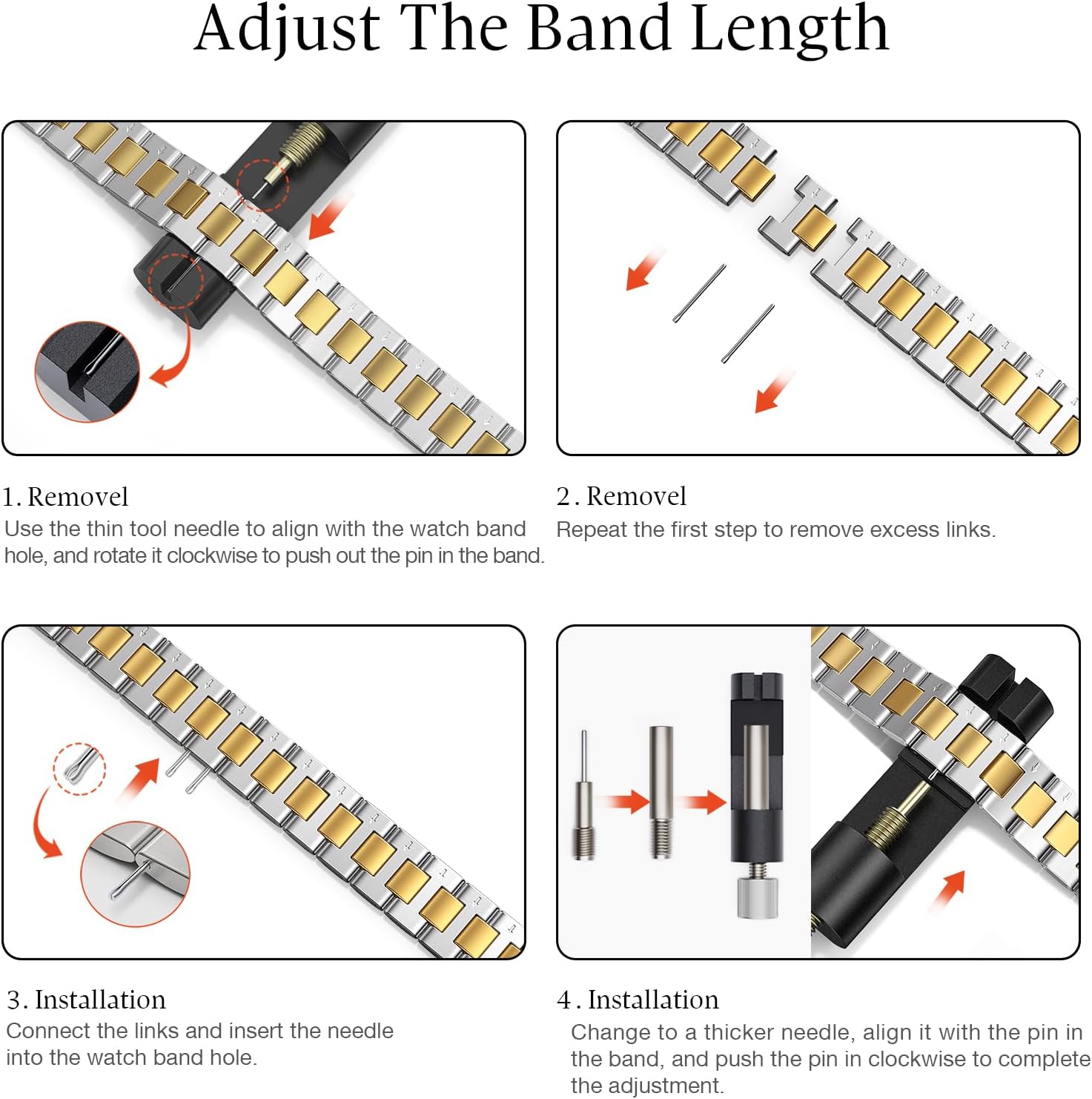 Adjust The Band Length

1. Removel
Use the thin tool needle to align with the watch band hole, and rotate it clockwise to push out the pin in the band.

2. Removel
Repeat the first step to remove excess links.

3. Installation
Connect the links and insert the needle into the watch band hole.

4. Installation
Change to a thicker needle, align it with the pin in the band, and push the pin in clockwise to complete the adjustment.