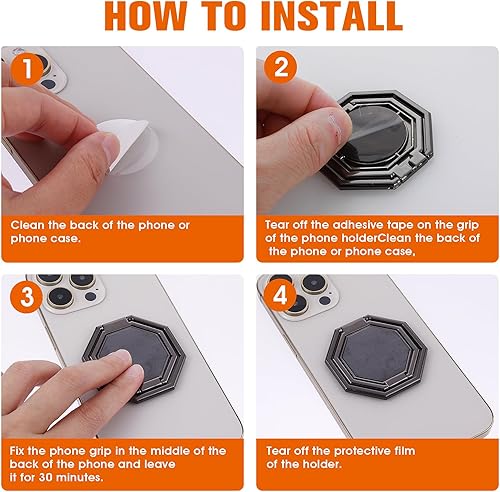 HOW TO INSTALL

1

Clean the back of the phone or phone case.

2

Tear off the adhesive tape on the grip of the phone holderClean the back of the phone or phone case,

3

Fix the phone grip in the middle of the back of the phone and leave it for 30 minutes.

4

Tear off the protective film of the holder.