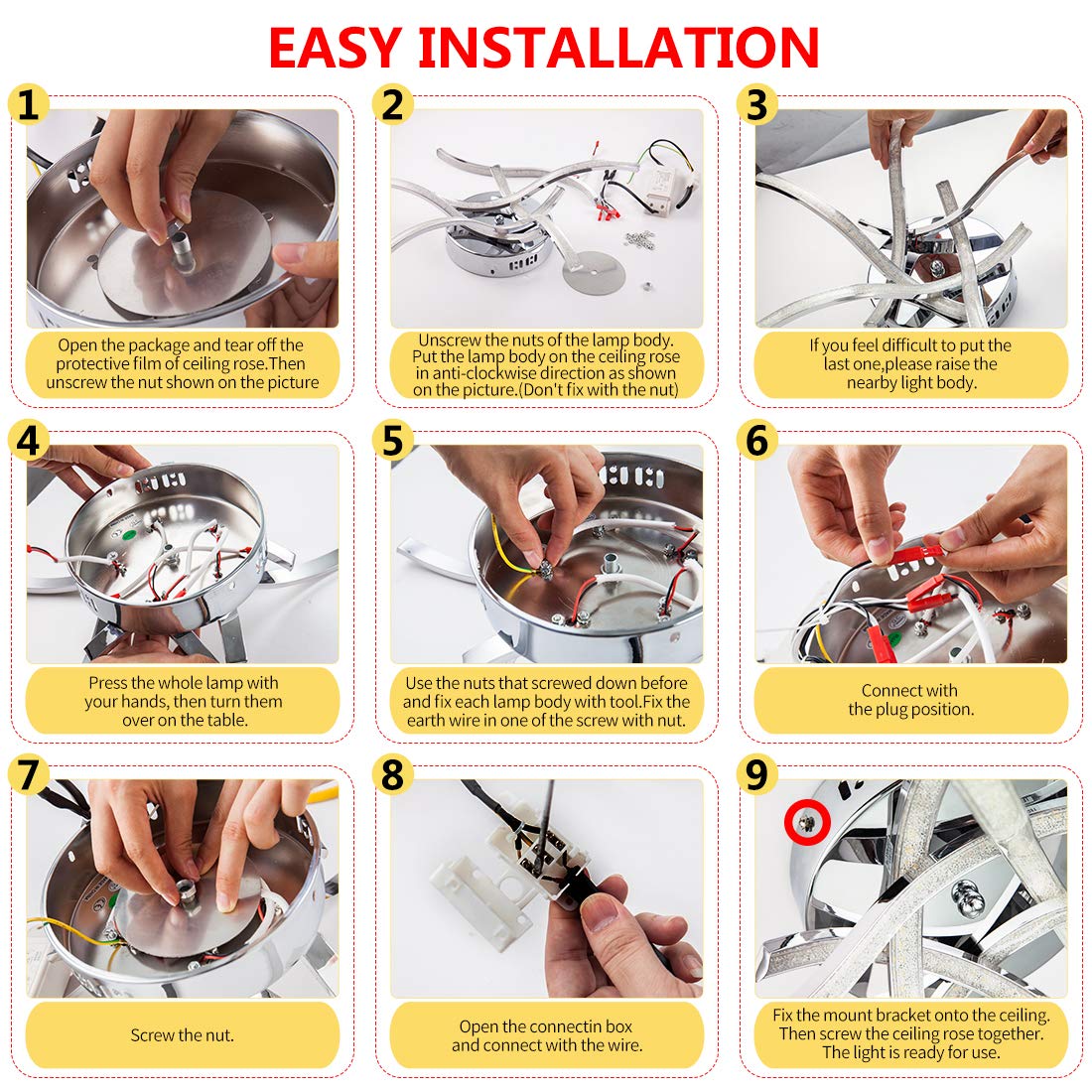 EASY INSTALLATION

1

Open the package and tear off the protective film of ceiling rose.Then unscrew the nut shown on the picture

2

Unscrew the nuts of the lamp body. Put the lamp body on the ceiling rose in anti-clockwise direction as shown on the picture.(Don't fix with the nut)

3

If you feel difficult to put the last one,please raise the nearby light body.

4

Press the whole lamp with your hands, then turn them over on the table.

5

Use the nuts that screwed down before and fix each lamp body with tool.Fix the earth wire in one of the screw with nut.

6

Connect with the plug position.

7

Screw the nut.

8

Open the connectin box and connect with the wire.

9

Fix the mount bracket onto the ceiling. Then screw the ceiling rose together. The light is ready for use.