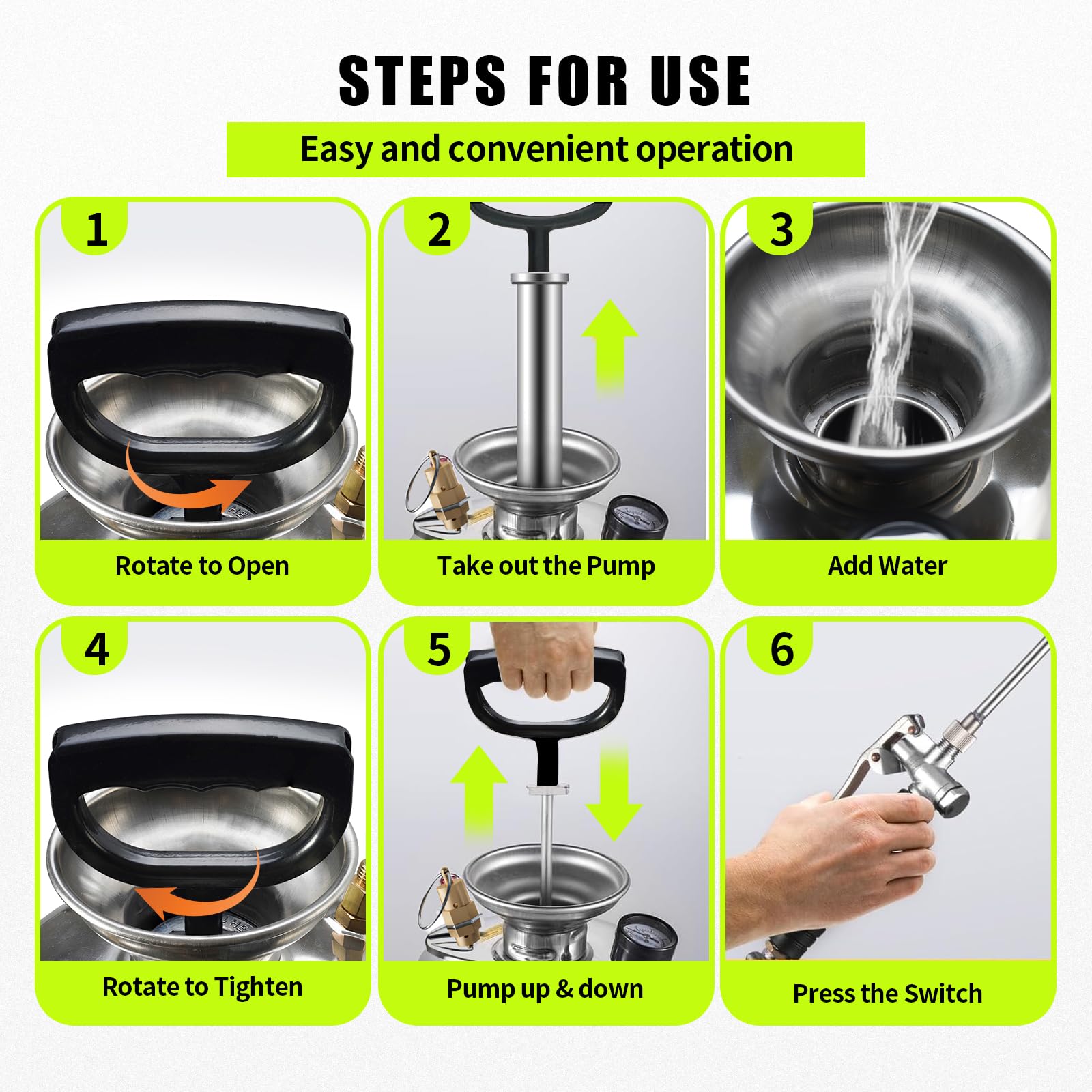 STEPS FOR USE

Easy and convenient operation

1
Rotate to Open

2
Take out the Pump

3
Add Water

4
Rotate to Tighten

5
Pump up & down

6
Press the Switch