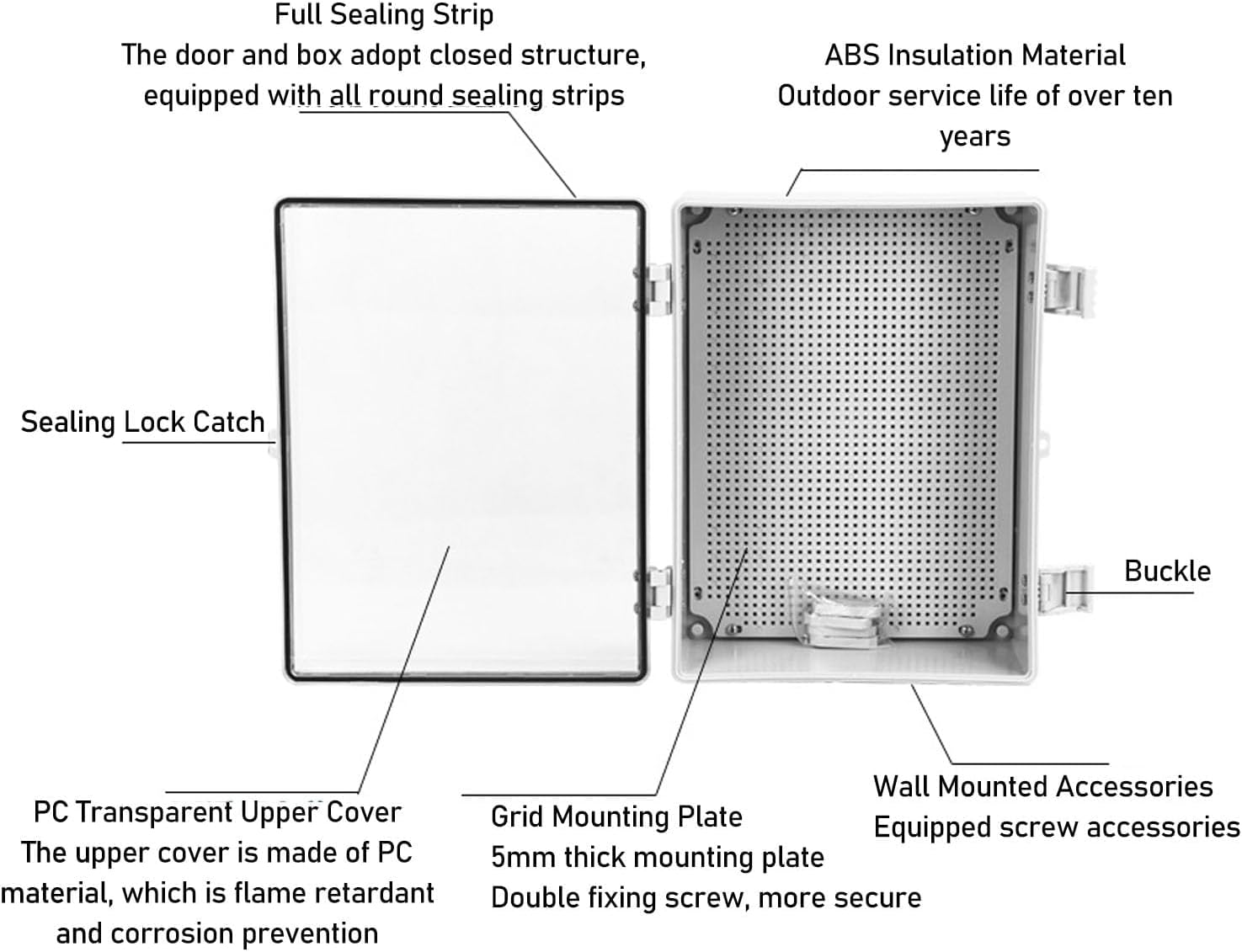 Full Sealing Strip
The door and box adopt closed structure, equipped with all round sealing strips

ABS Insulation Material
Outdoor service life of over ten years

Sealing Lock Catch

Buckle

PC Transparent Upper Cover
The upper cover is made of PC material, which is flame retardant and corrosion prevention

Grid Mounting Plate
5mm thick mounting plate
Double fixing screw, more secure

Wall Mounted Accessories
Equipped screw accessories