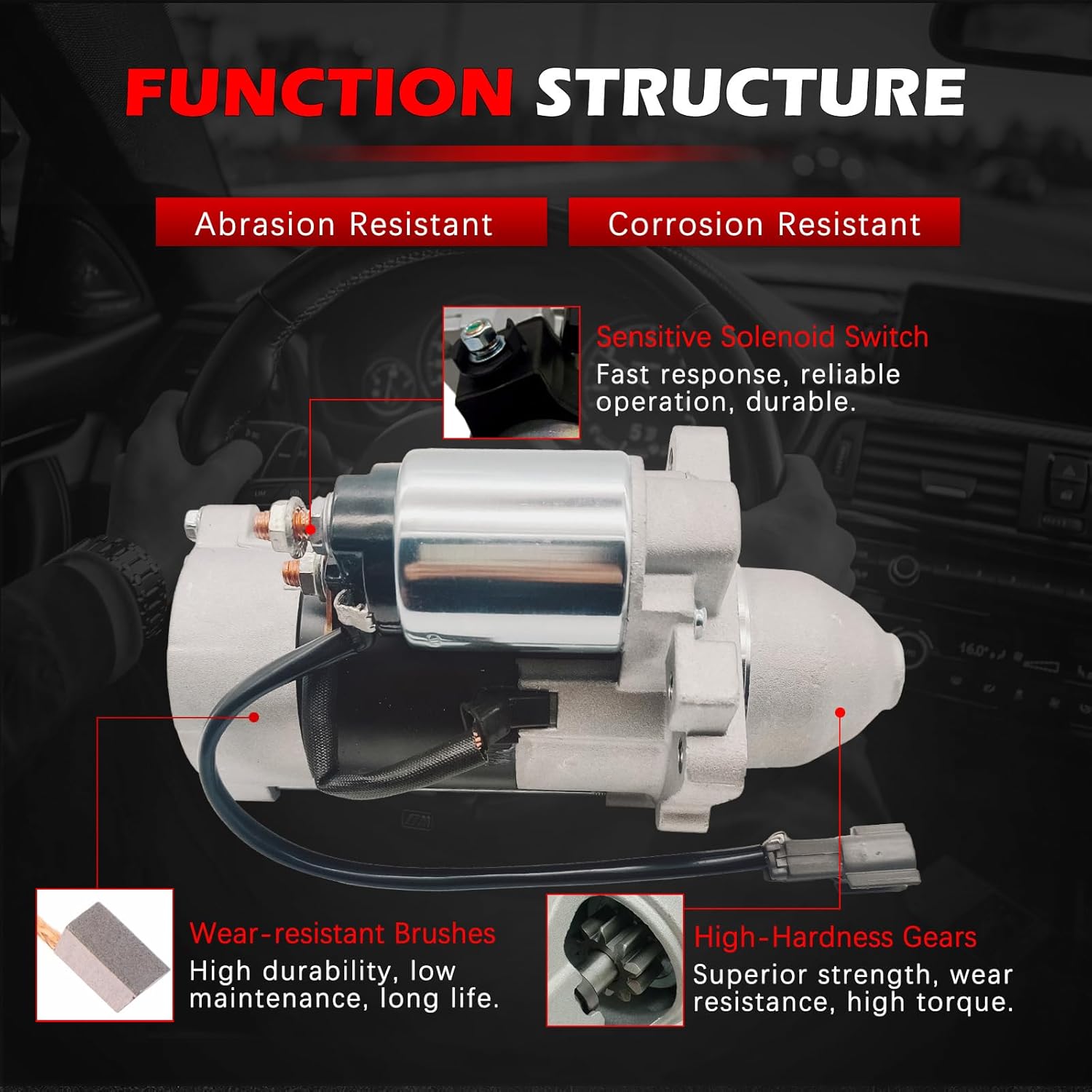 FUNCTION STRUCTURE

Abrasion Resistant

Corrosion Resistant

Sensitive Solenoid Switch
Fast response, reliable operation, durable.

Wear-resistant Brushes
High durability, low maintenance, long life.

High-Hardness Gears
Superior strength, wear resistance, high torque.