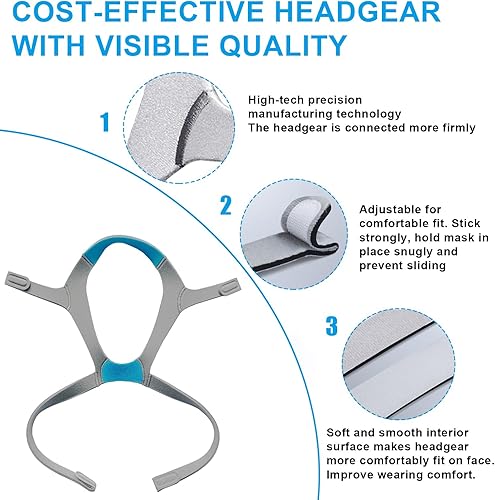 COST-EFFECTIVE HEADGEAR WITH VISIBLE QUALITY

1

High-tech precision manufacturing technology
The headgear is connected more firmly

2

Adjustable for comfortable fit. Stick strongly, hold mask in place snugly and prevent sliding

3

Soft and smooth interior surface makes headgear more comfortably fit on face. Improve wearing comfort.