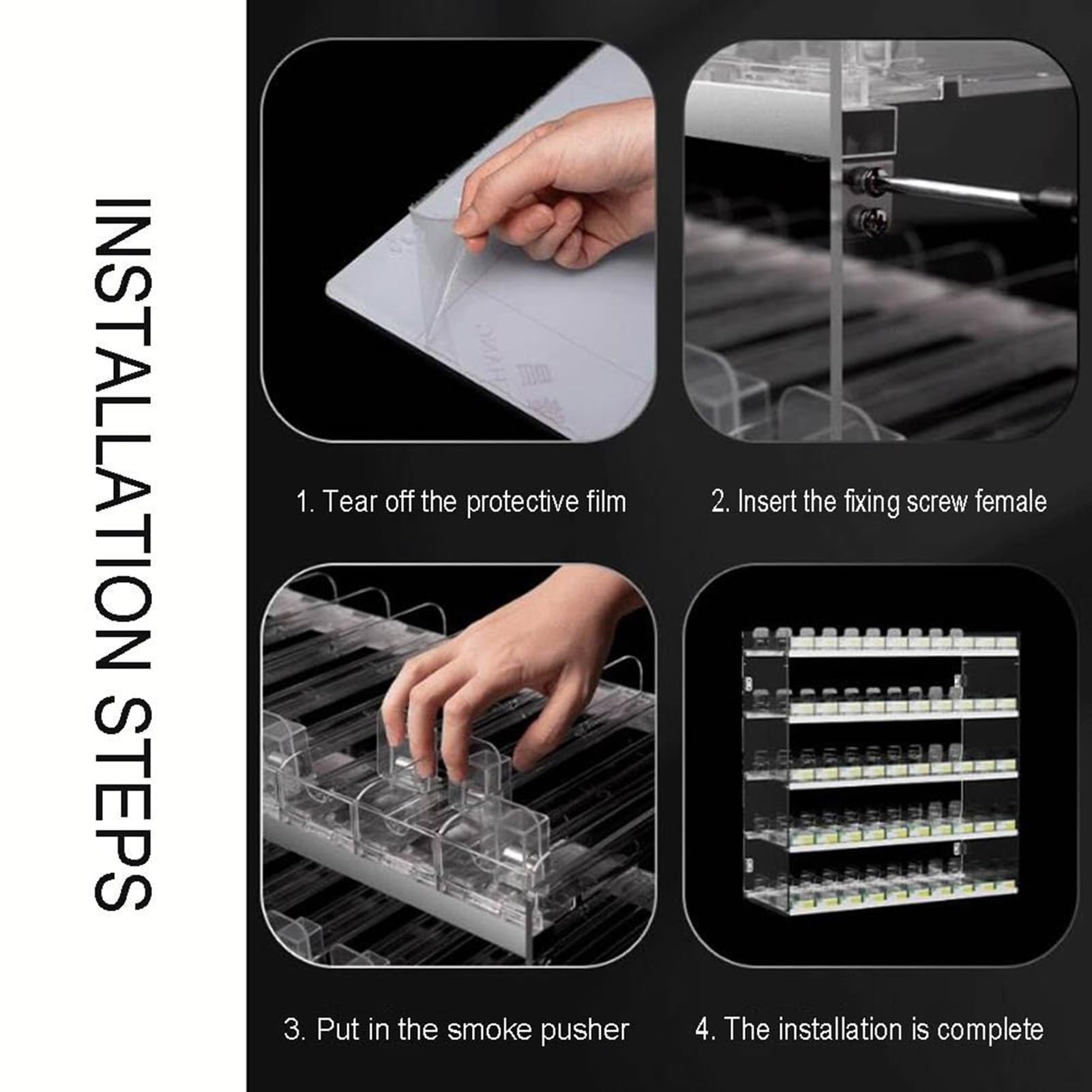 INSTALLATION STEPS

1. Tear off the protective film

2. Insert the fixing screw female

3. Put in the smoke pusher

4. The installation is complete