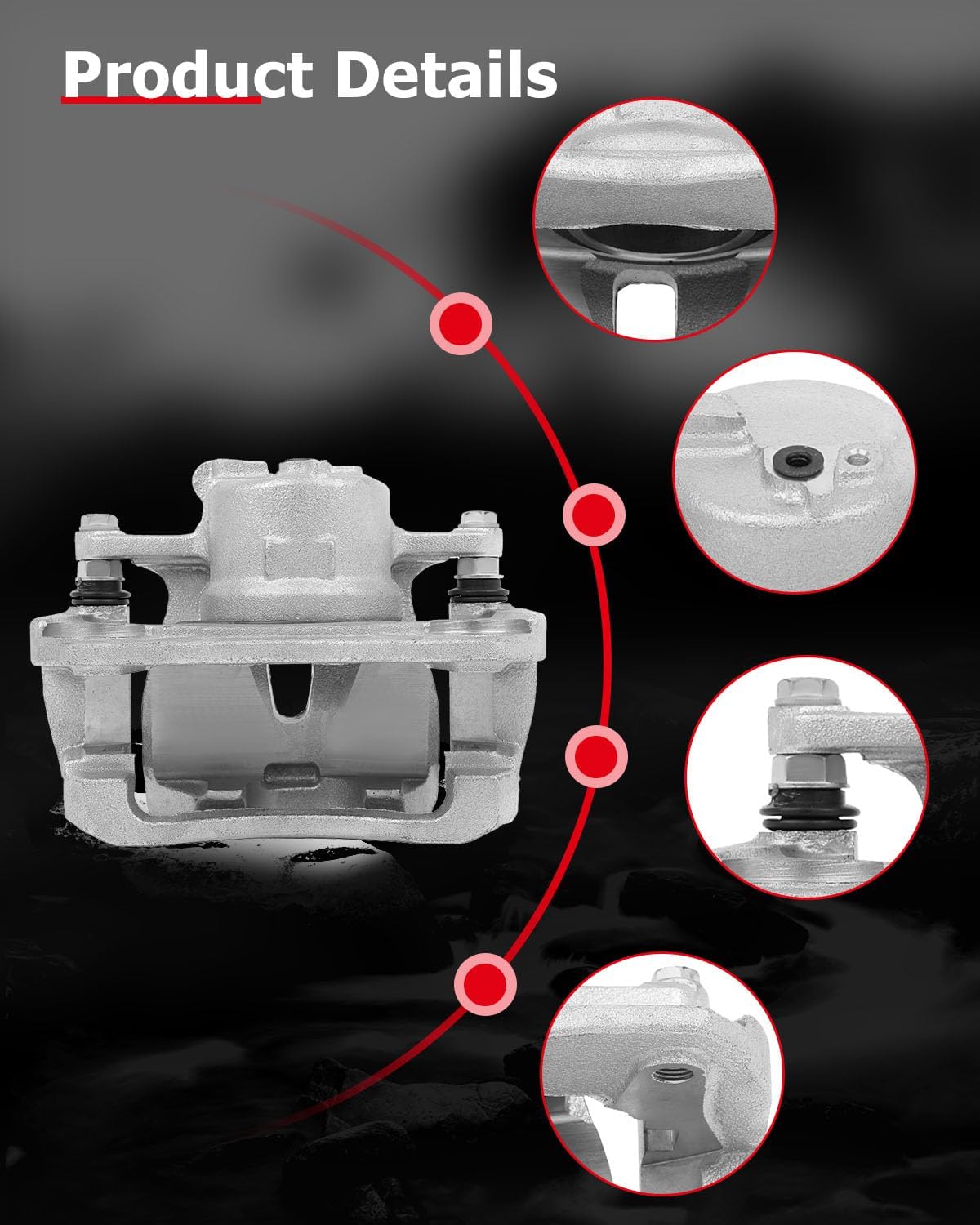 Product Details