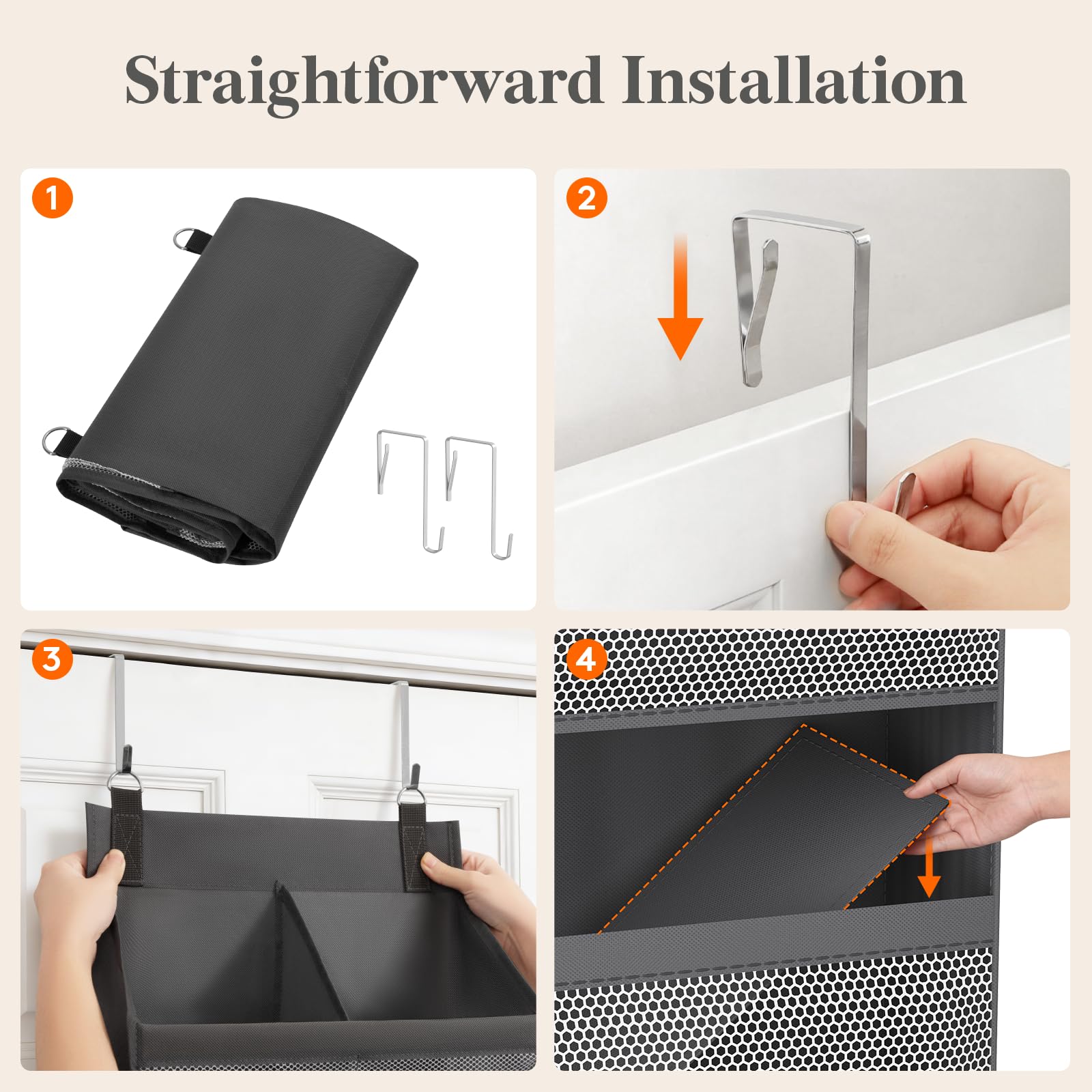 Straightforward Installation

1

2

3

4